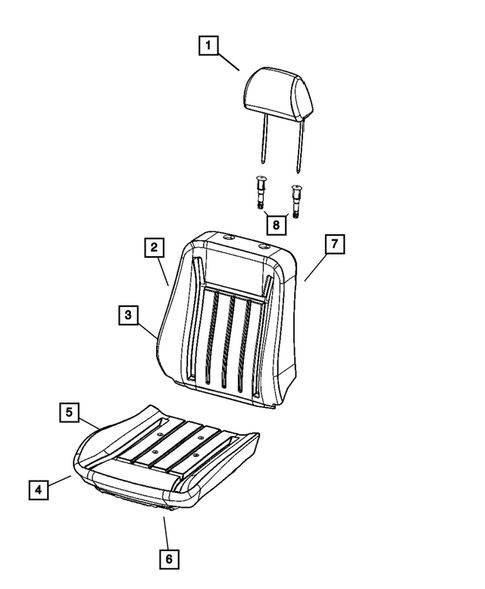 1
8
2
7
3
5
4
6