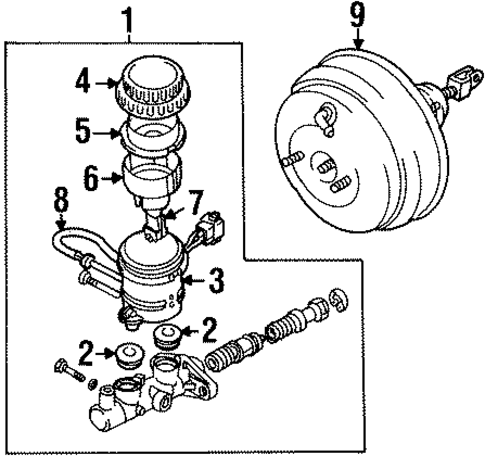 1
9
4
5
6
8
7
3
2
2