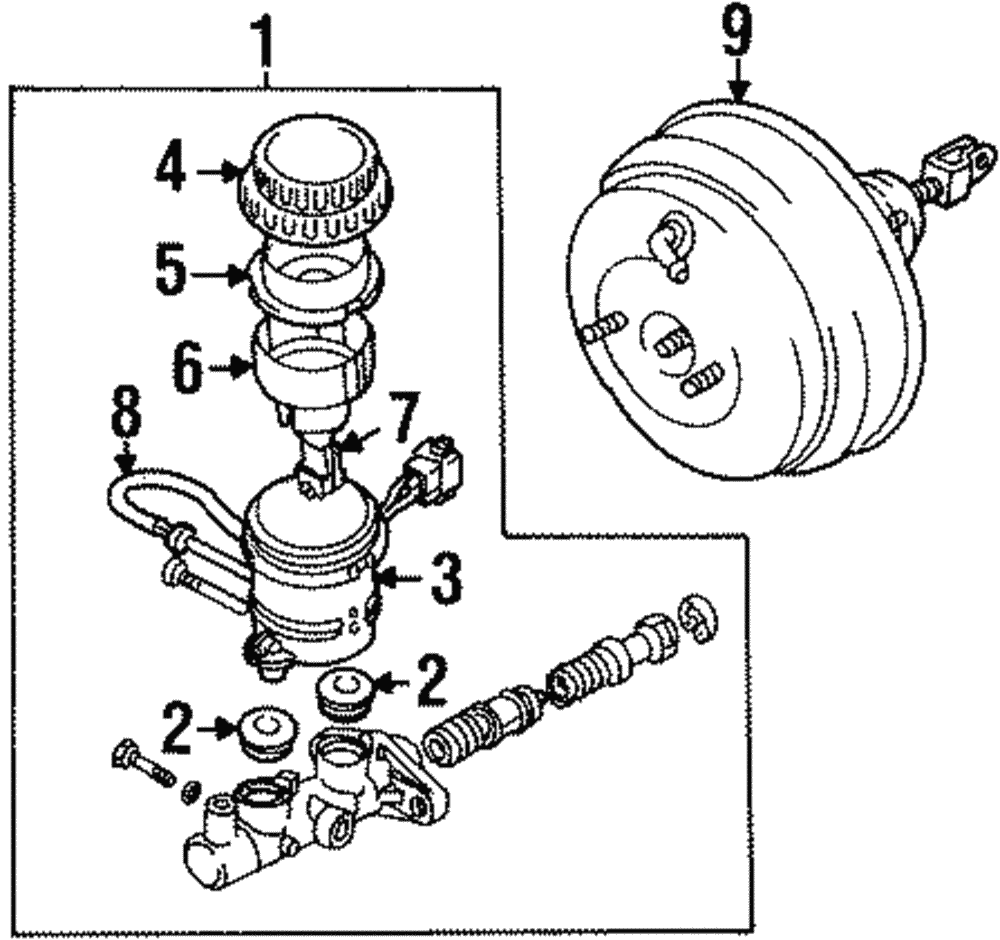 1
9
4
5
6
8
7
3
2
2