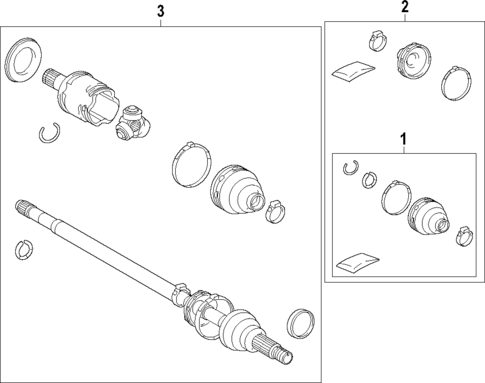 3
2
1