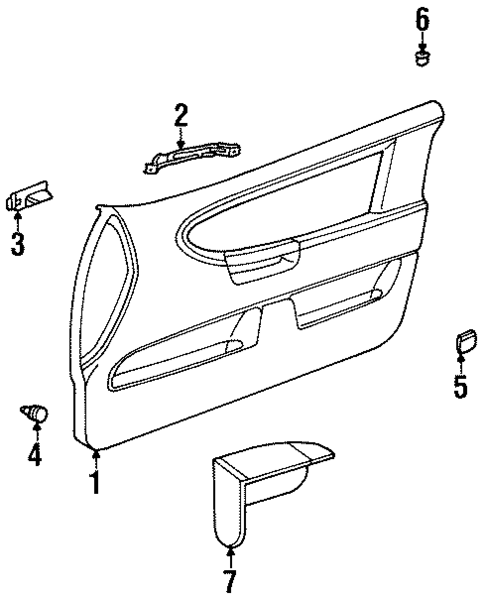 6
2
3
5
4
1
7