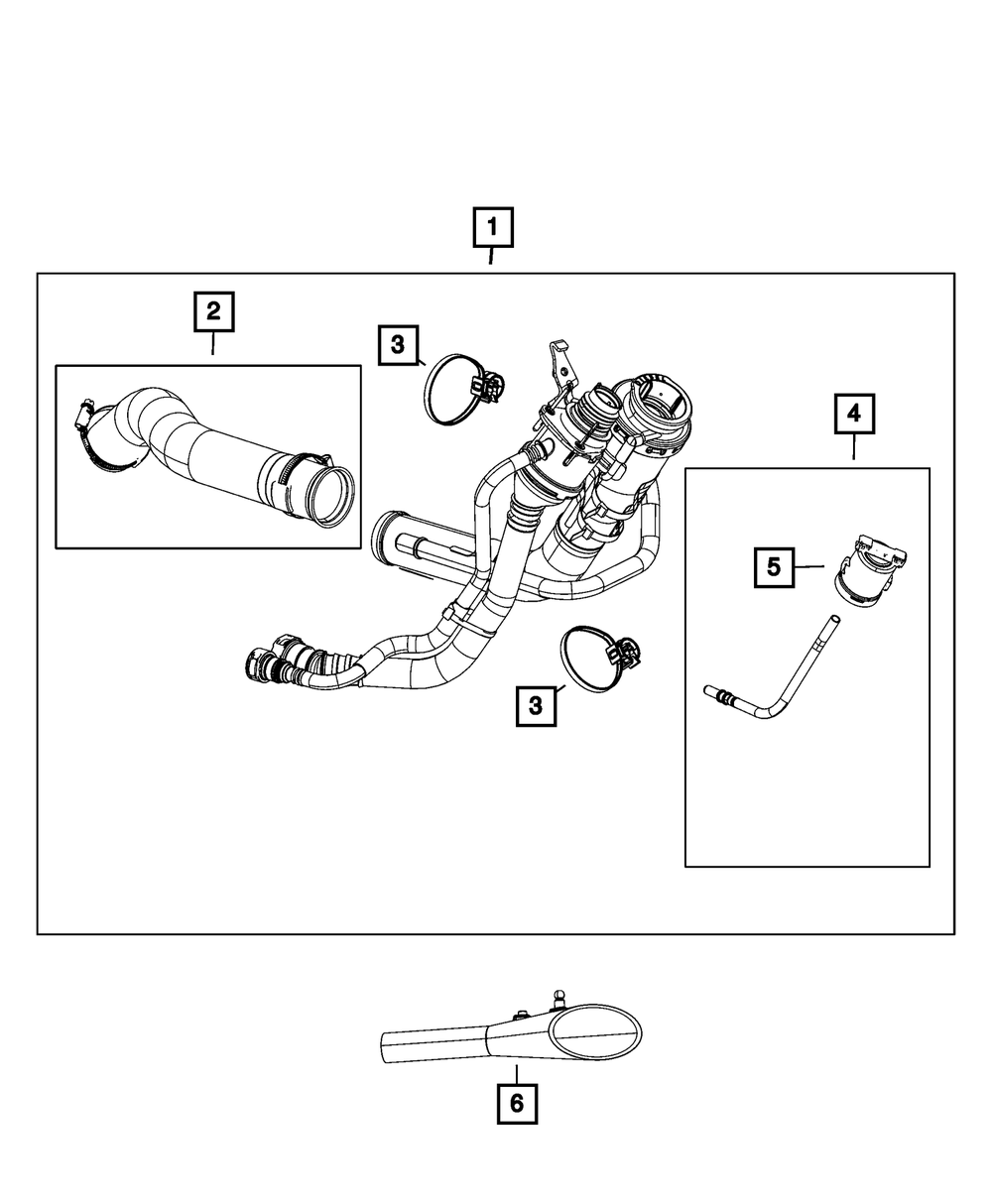 1
2
3
4
5
3
6