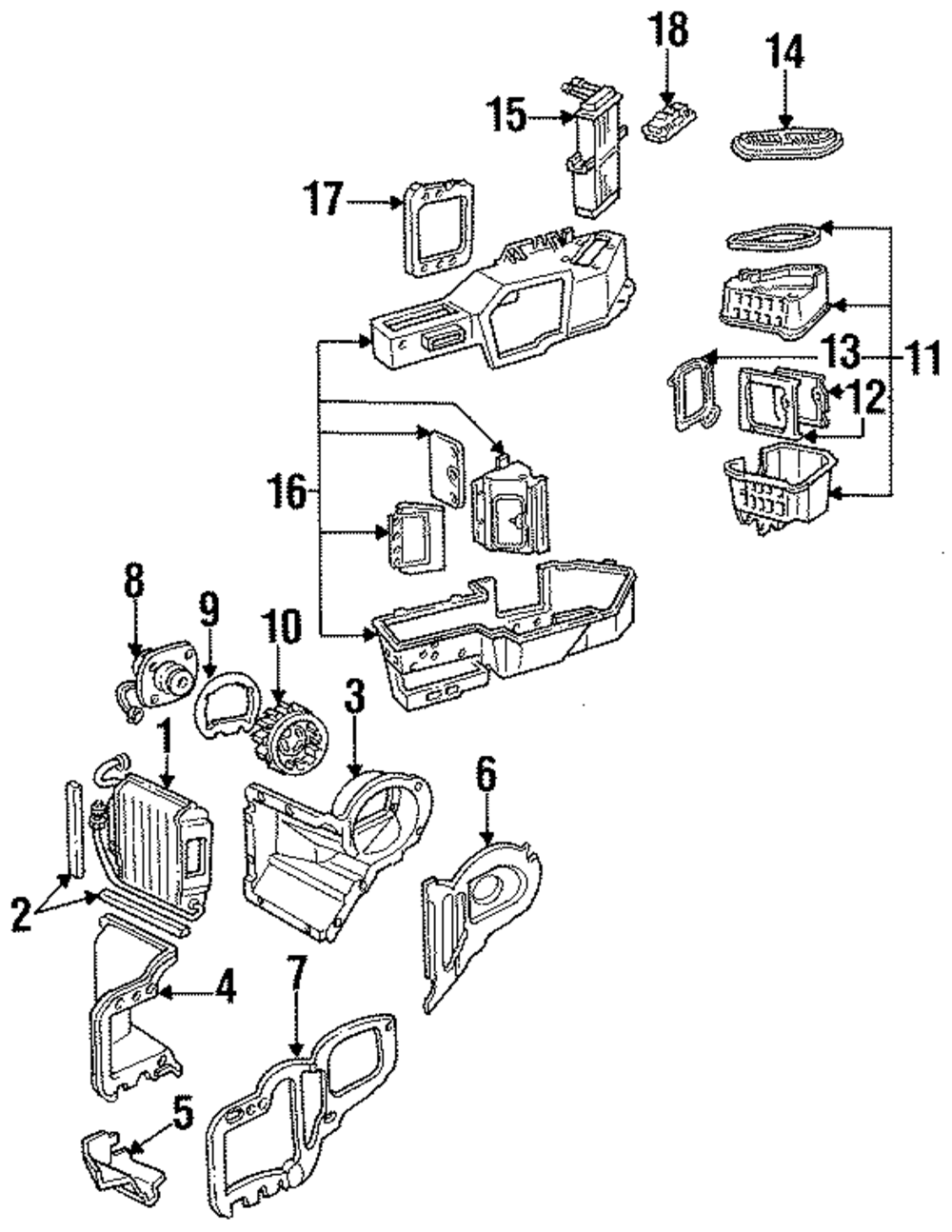 18
14
15
17
13
11
12
16
8
9
10
3
1
6
2
4
7
5