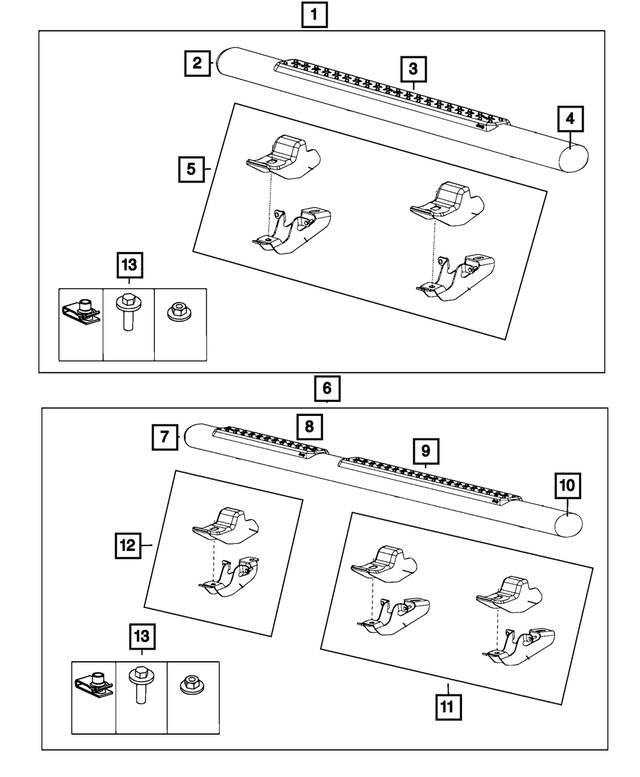 1
2
3
4
5
13
6
7
8
9
10
12
13
11