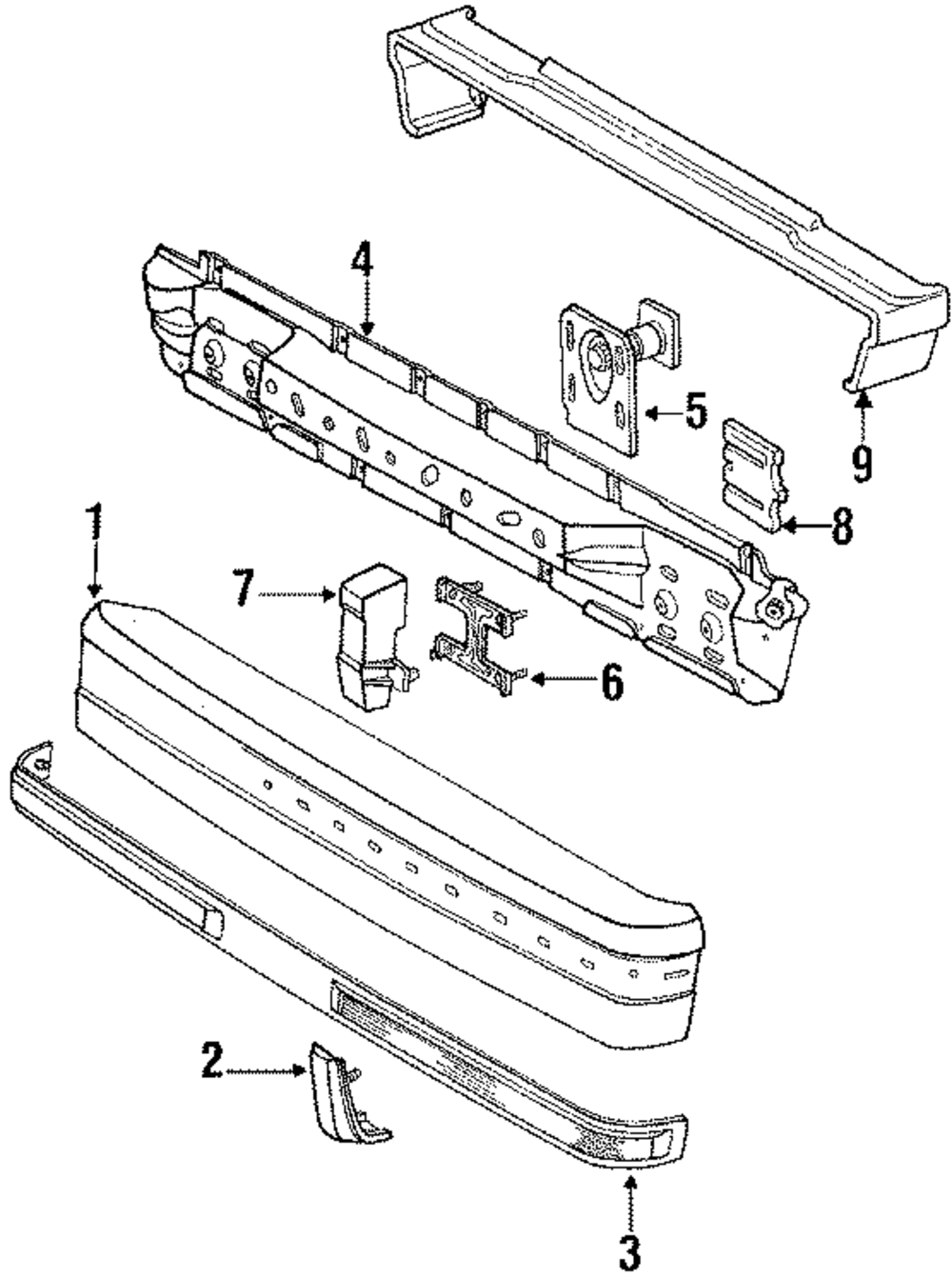 4
5
9
8
1
7
6
2
3