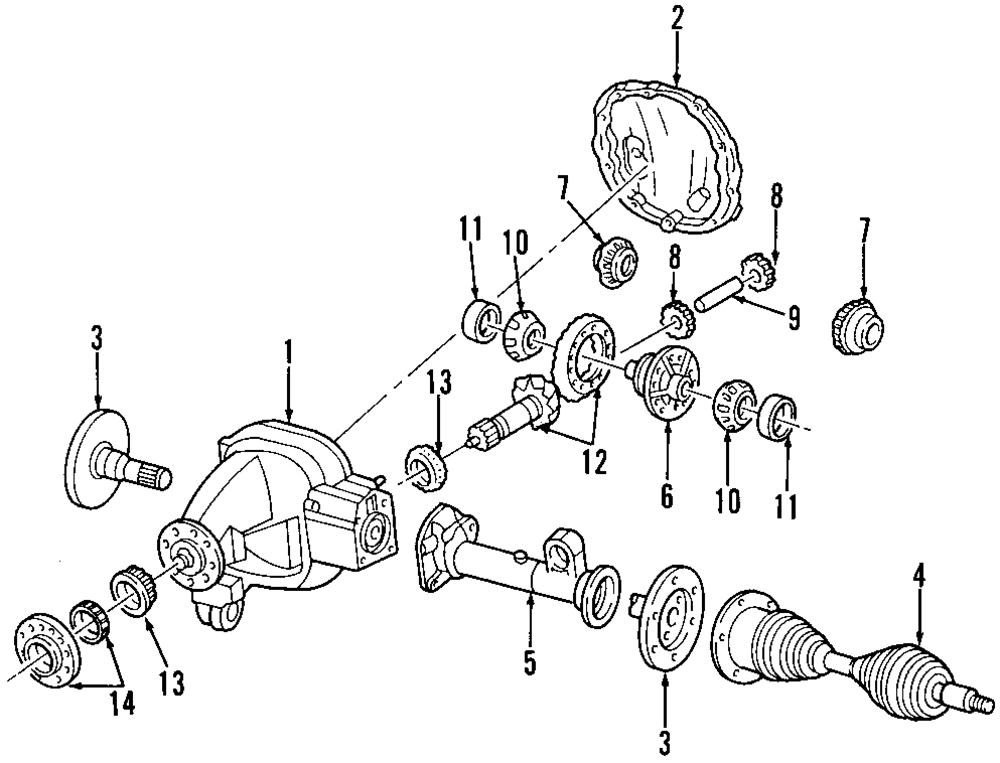 2
7
8
11
10
8
9
7
3
1
13
12
6
10
11
4
5
13
14
3