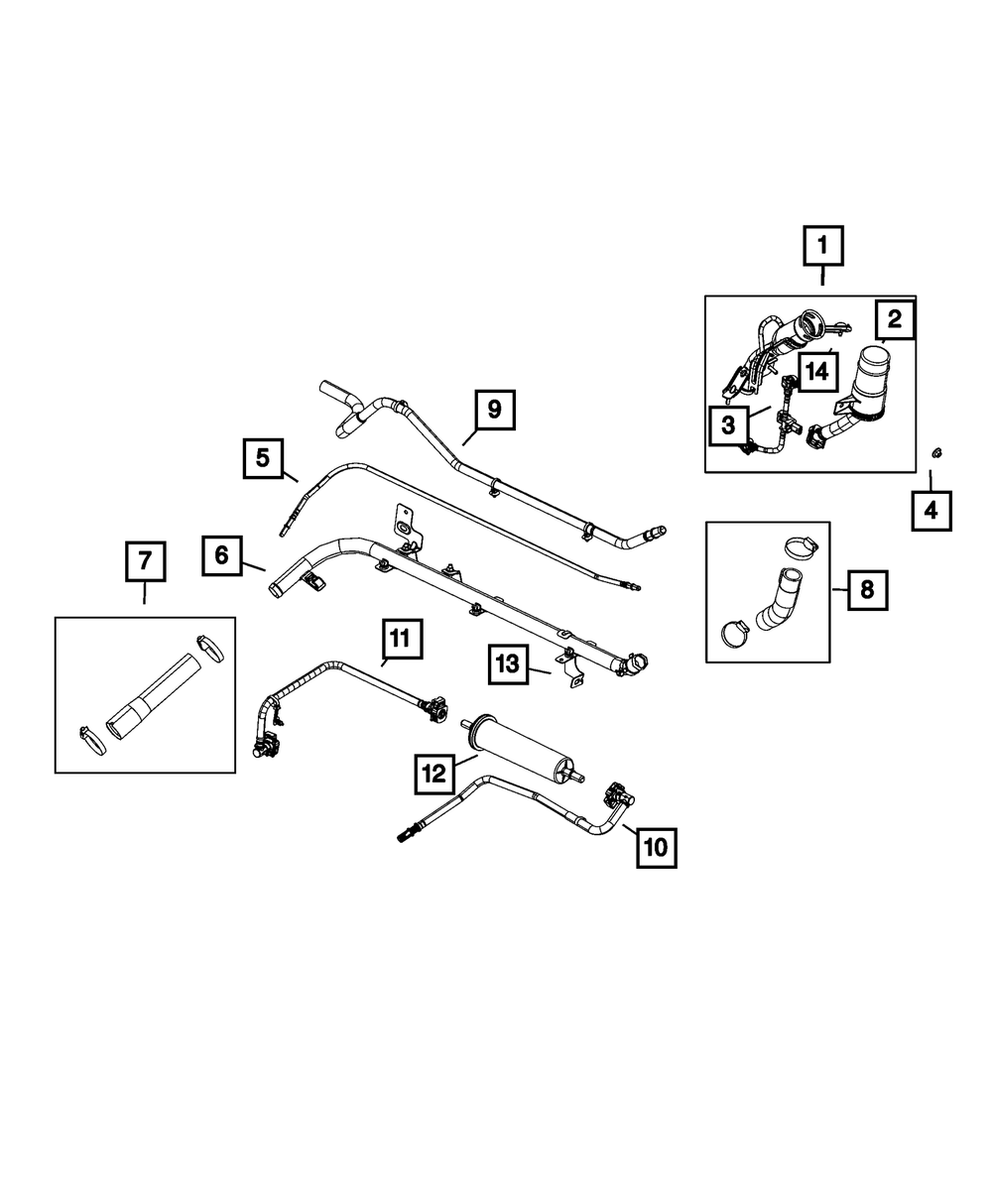 1
2
14
3
4
9
5
6
7
8
11
13
12
10