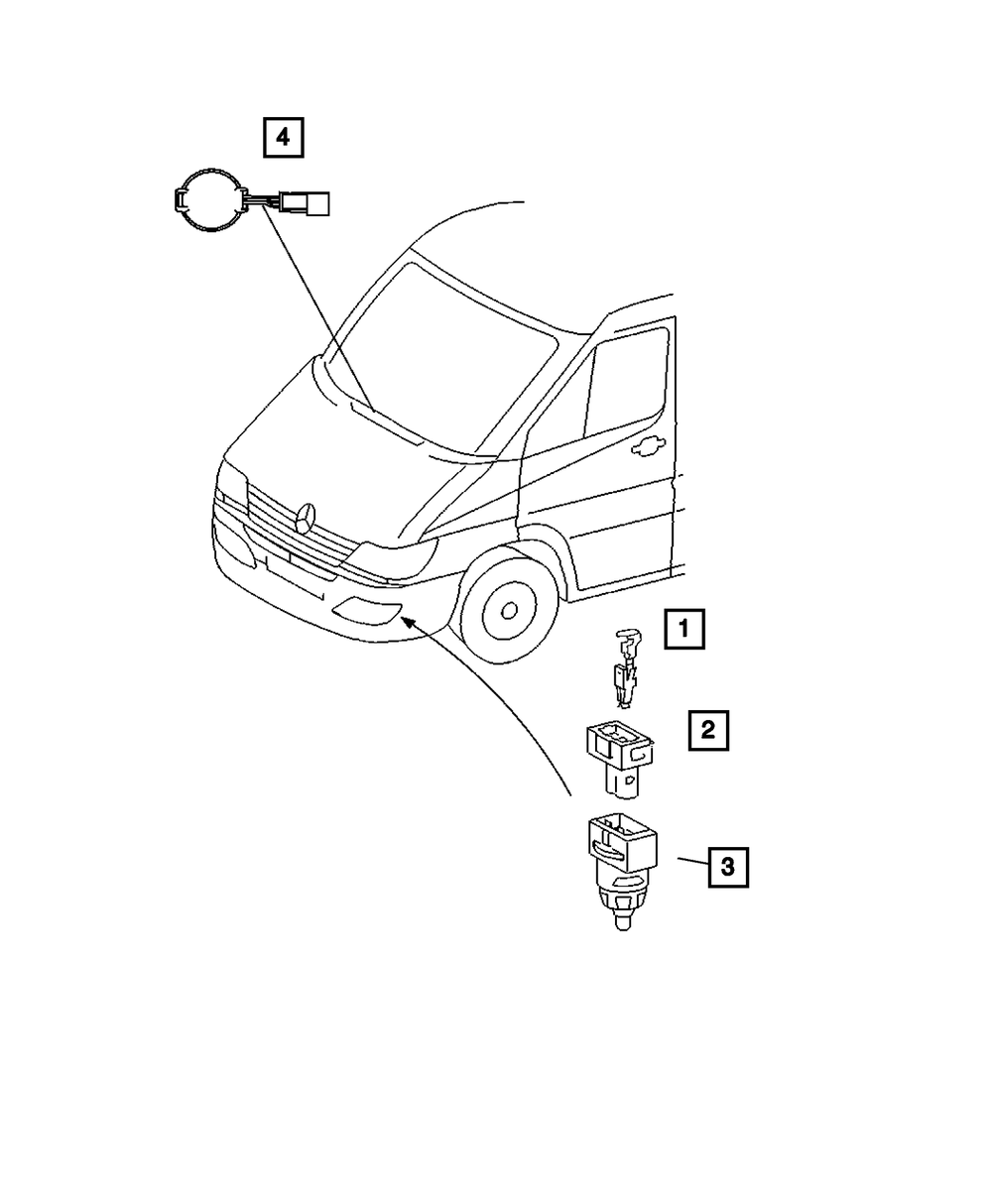 4

1

2

3