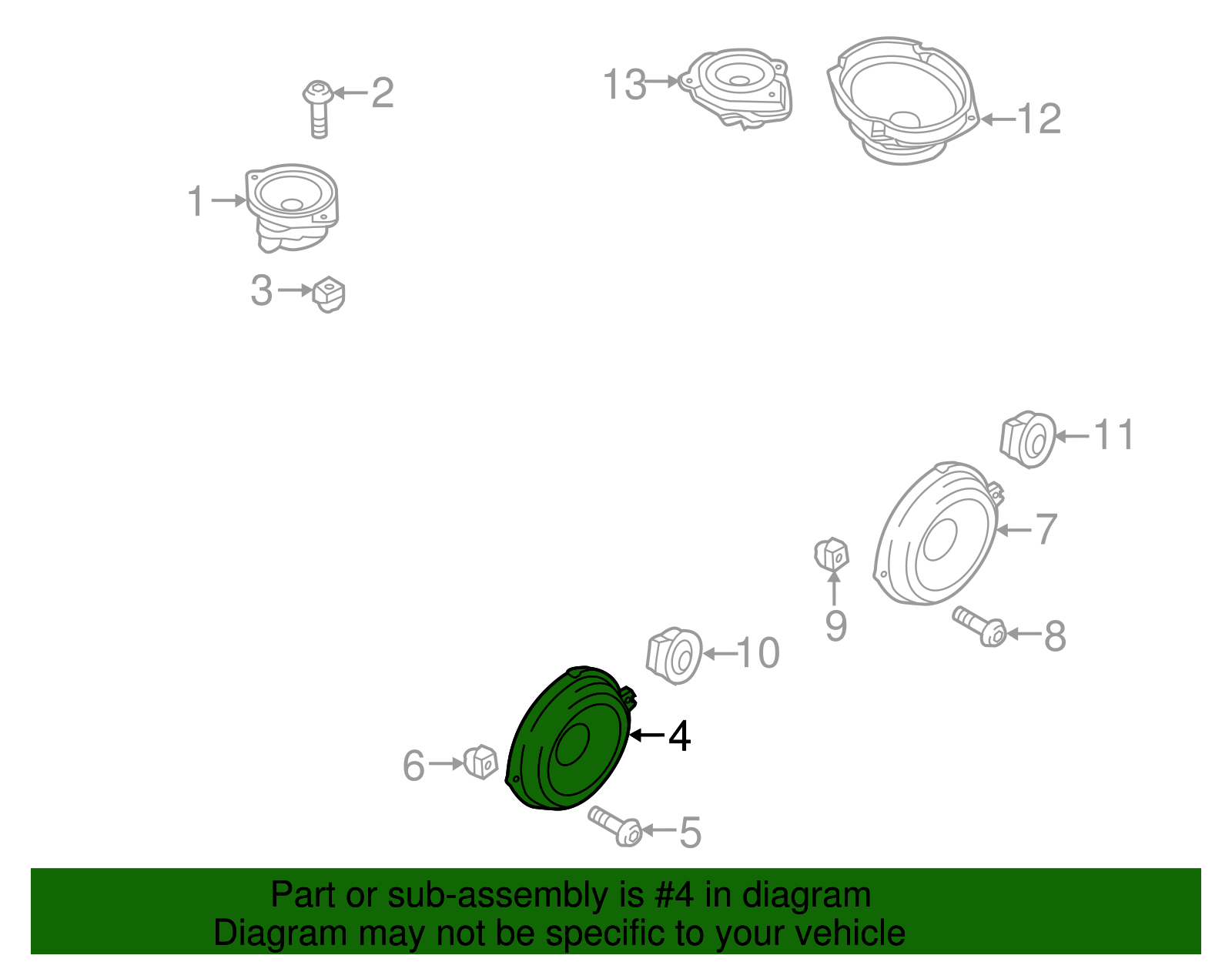 2
13
12
1
3
11
7
9
8
10
4
6
5

Part or sub-assembly is #4 in diagram
Diagram may not be specific to your vehicle