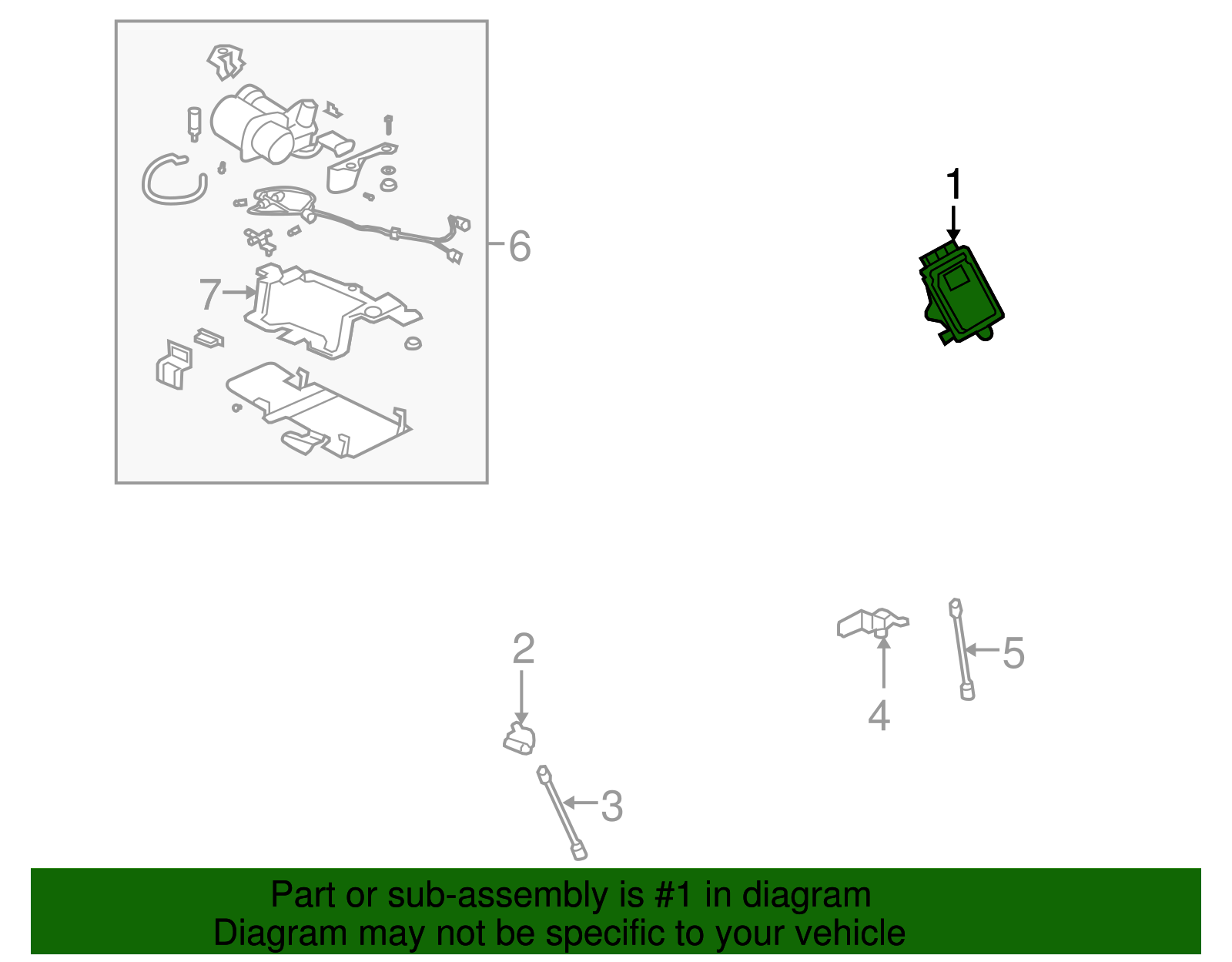 6
7
1
2
3
4
5
Part or sub-assembly is #1 in diagram
Diagram may not be specific to your vehicle