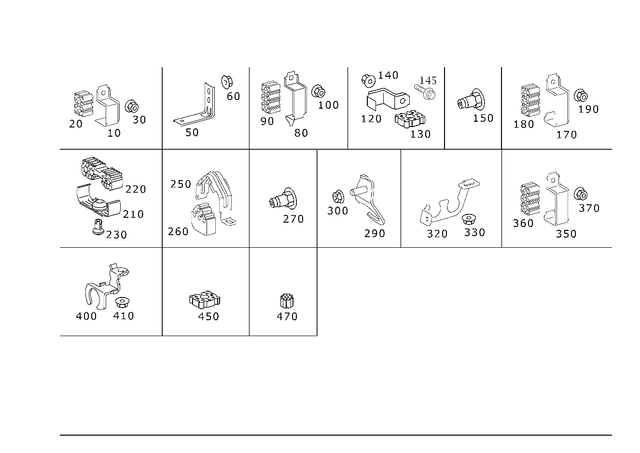 20 10 30
50 60
90 80 100
140 145 120 130
150
180 170 190
220 210 230
250 260
270
300 290
320 330
360 350 370
400 410
450
470