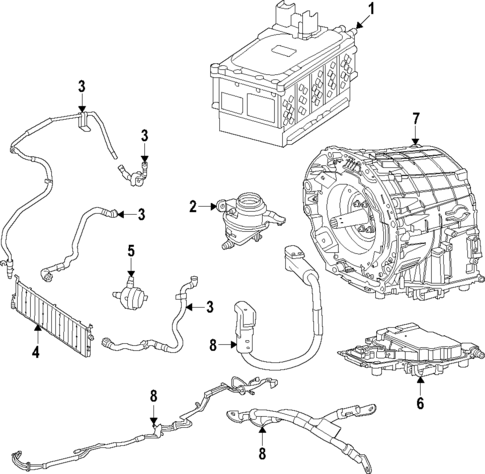 1
3
3
7
2
3
5
3
4
8
6
8
8