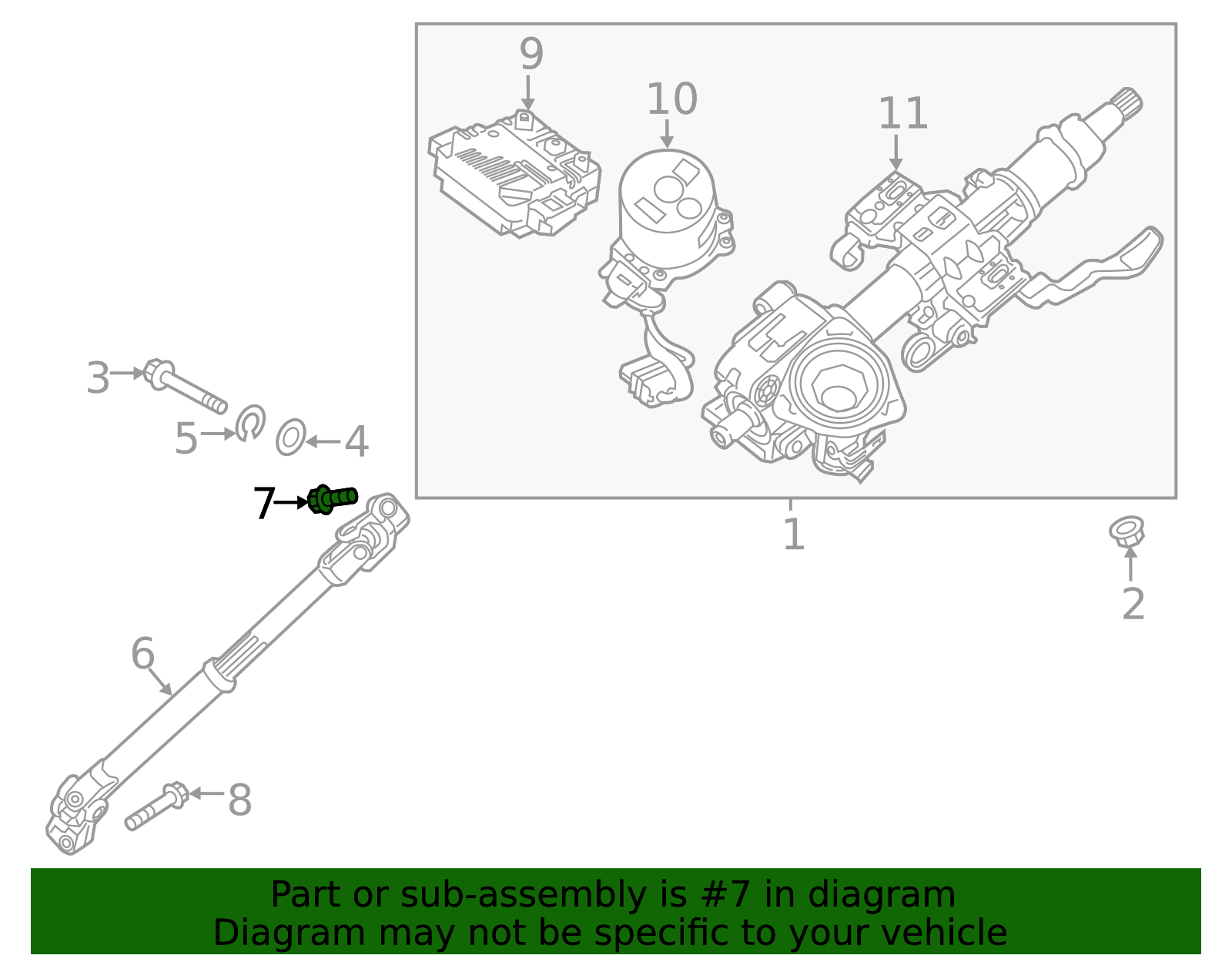 9
10
11
3
5
4
7
1
2
6
8

Part or sub-assembly is #7 in diagram
Diagram may not be specific to your vehicle