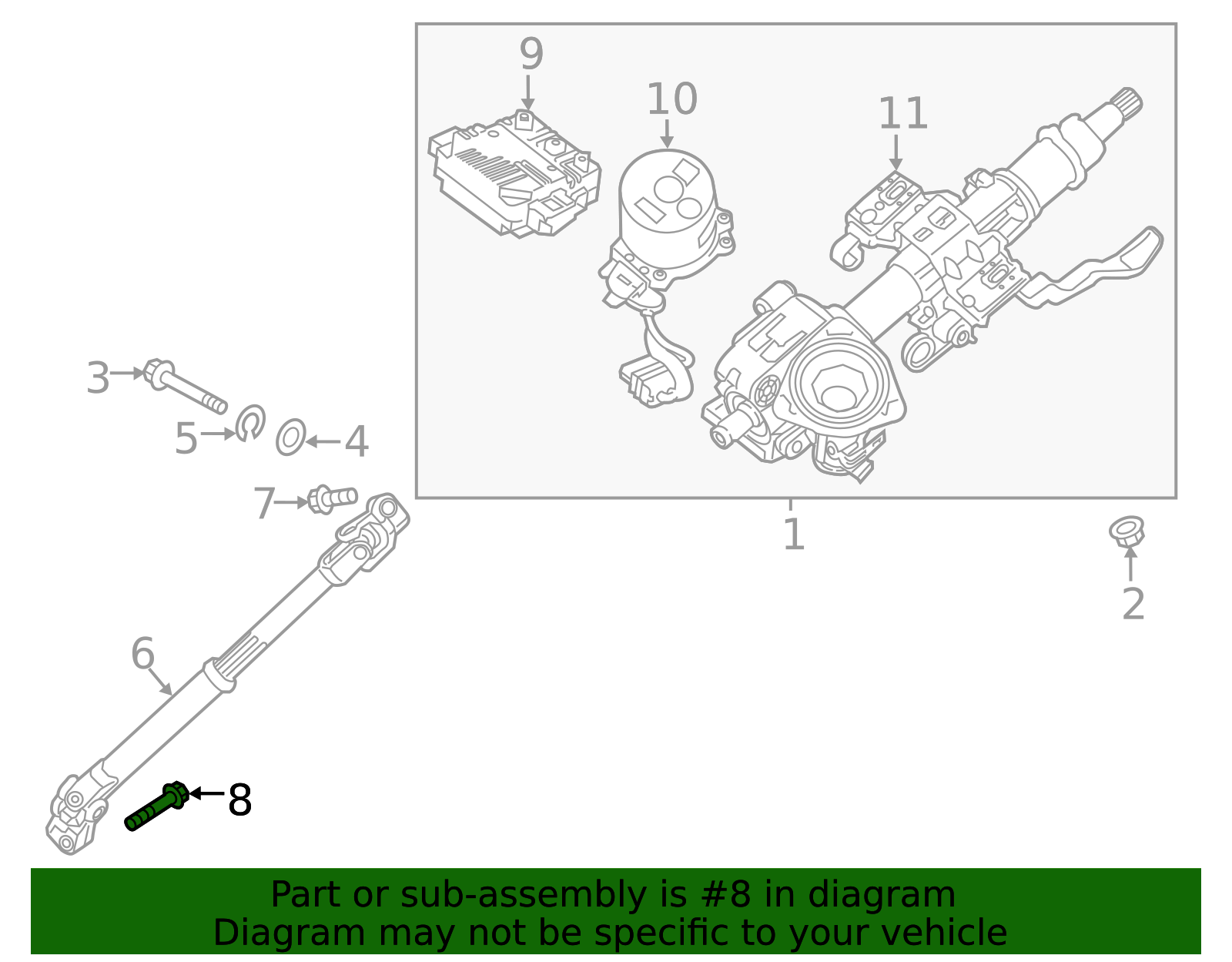 9

10

11

3

5

4

7

1

2

6

8

Part or sub-assembly is #8 in diagram
Diagram may not be specific to your vehicle