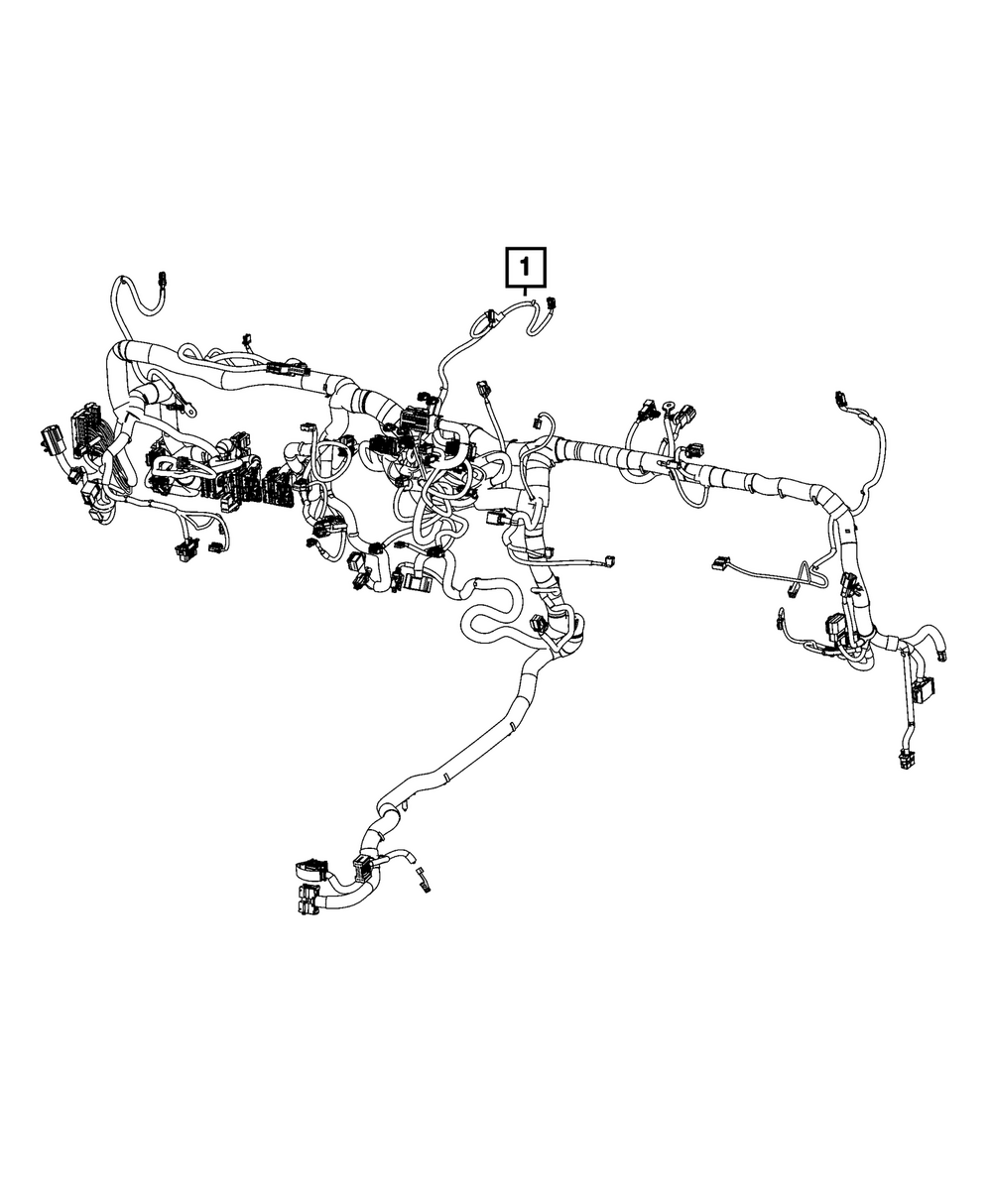 1