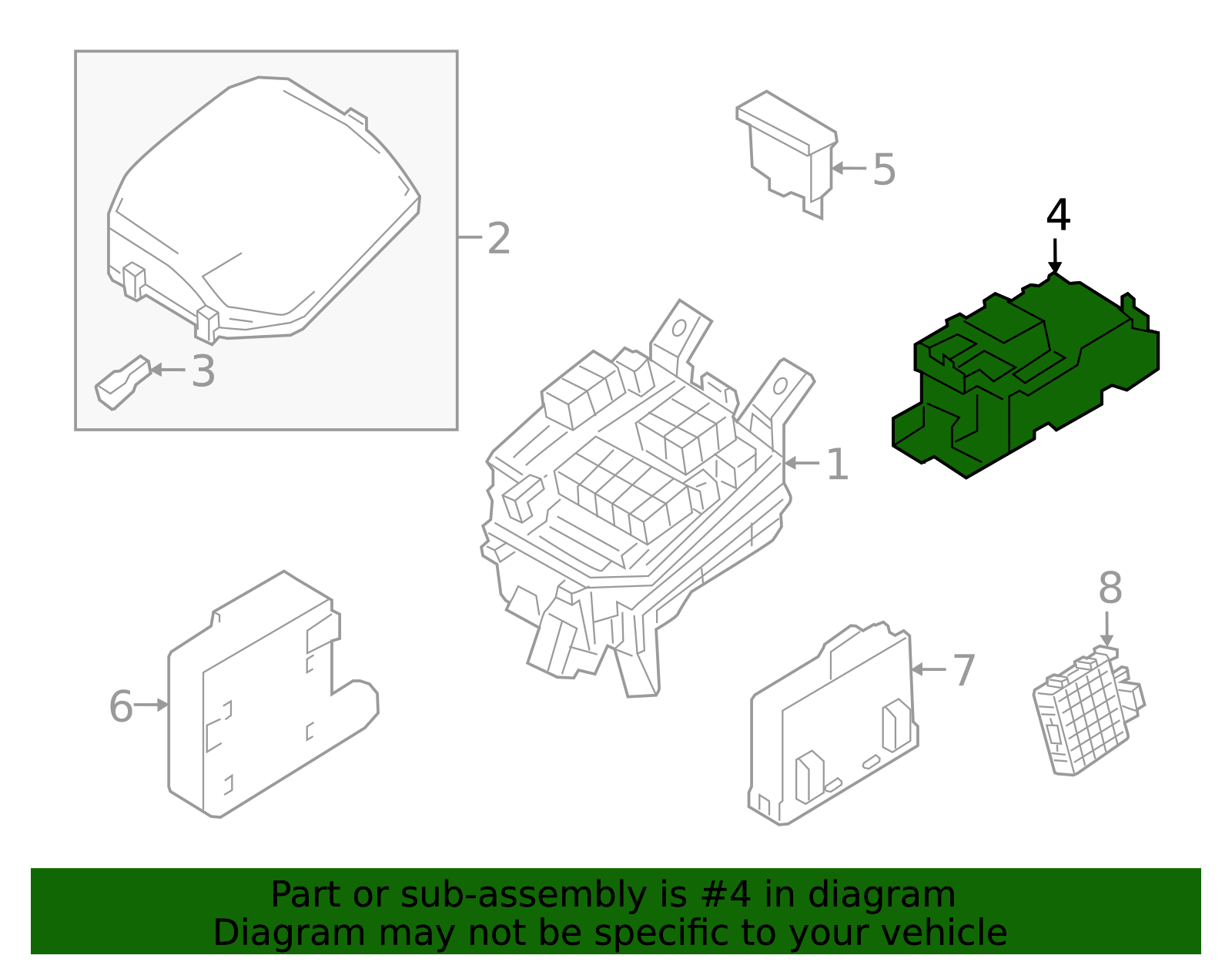 2
3
5
4
1
6
7
8

Part or sub-assembly is #4 in diagram
Diagram may not be specific to your vehicle