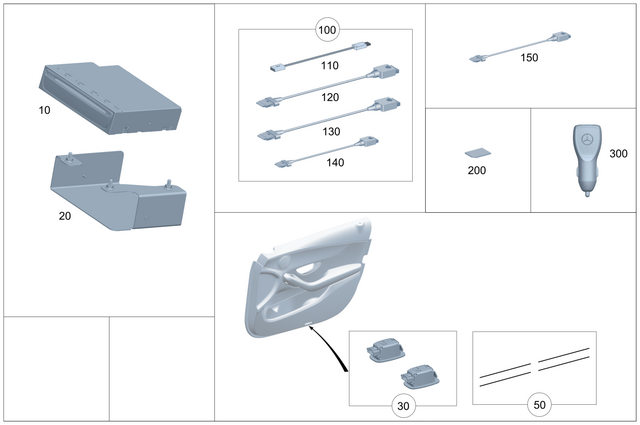 10

20

100

110

120

130

140

150

200

300

30

50