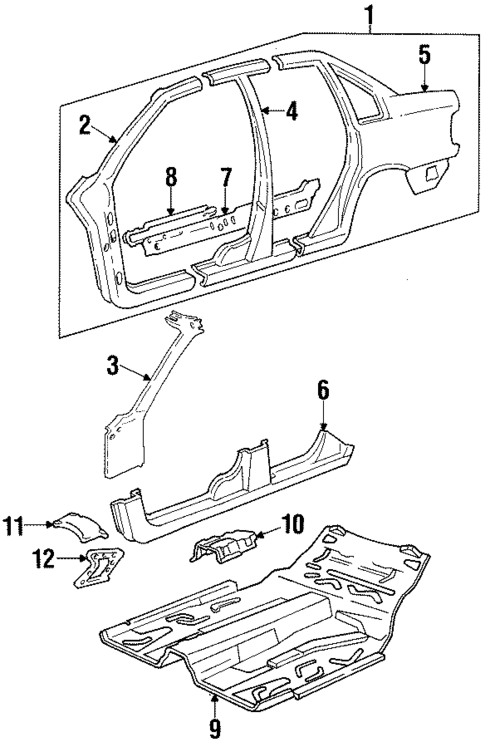 1
5
2
4
8
7
3
6
11
10
12
9