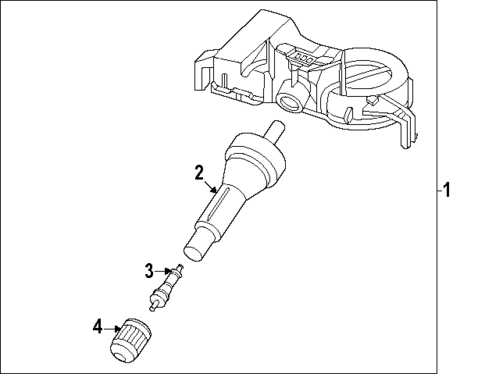 2
1
3
4