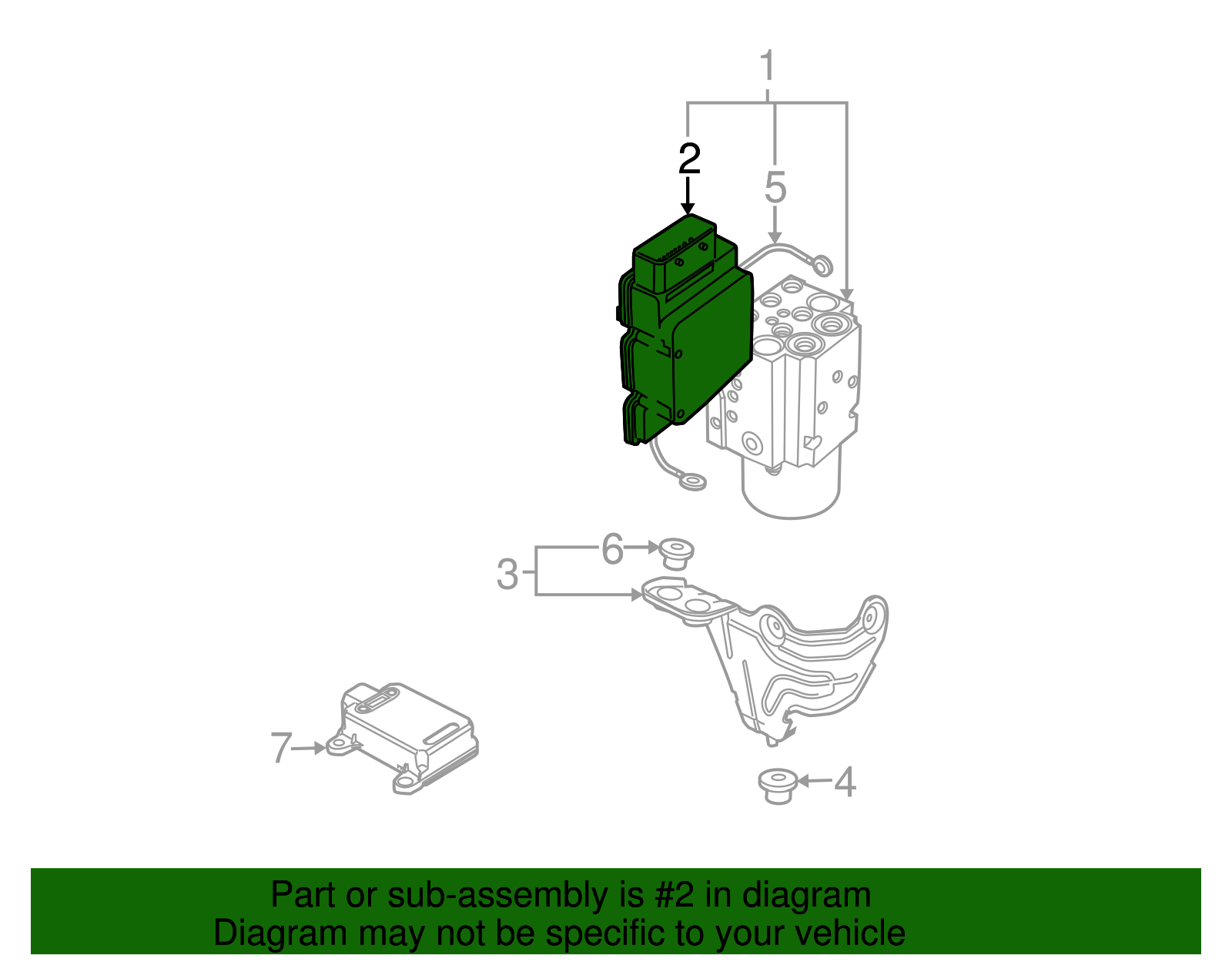 1
2
5
6
3
7
4

Part or sub-assembly is #2 in diagram
Diagram may not be specific to your vehicle