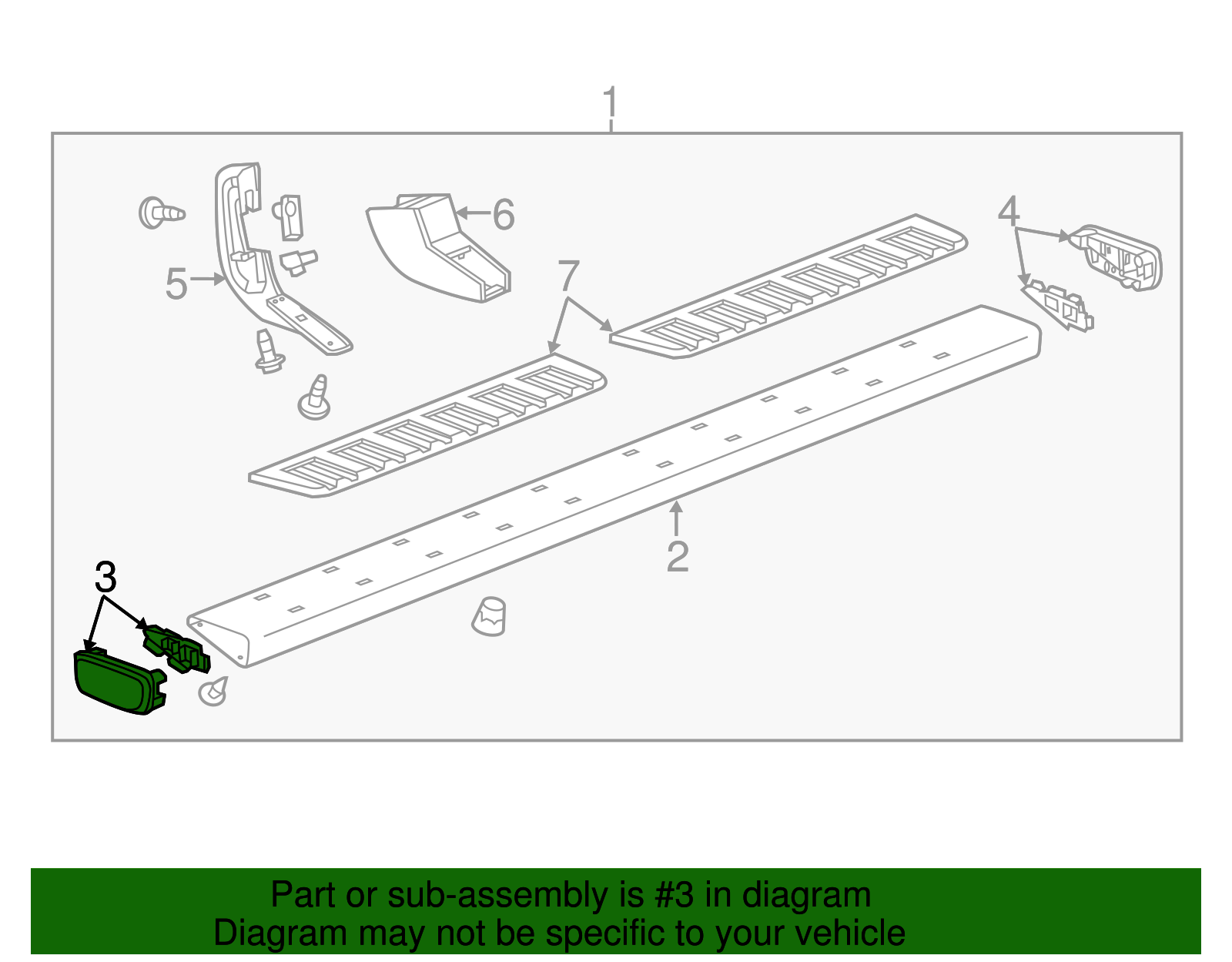 1

6

4

5

7

2

3

Part or sub-assembly is #3 in diagram
Diagram may not be specific to your vehicle