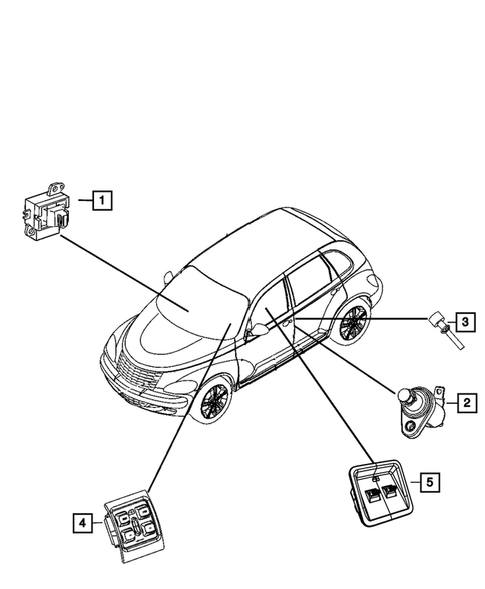 1
3
2
5
4