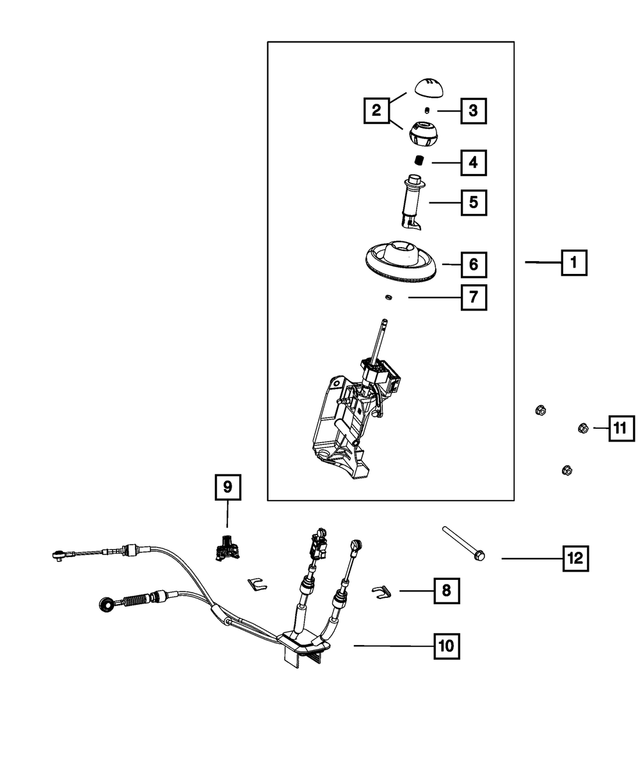 2
3
4
5
6
1
7
11
9
12
8
10