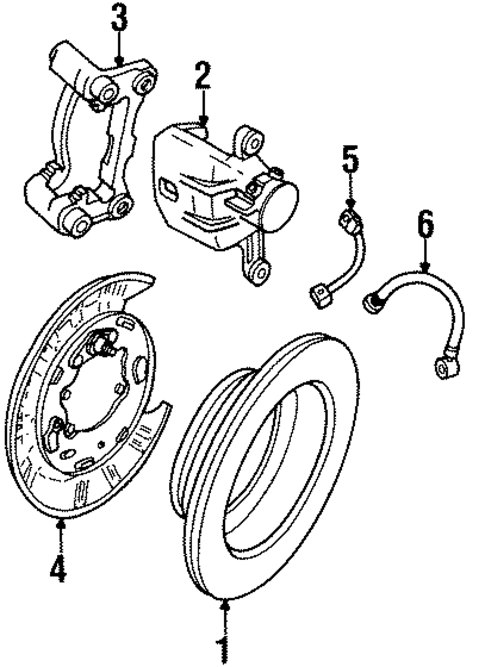 3
2
5
6
4
1