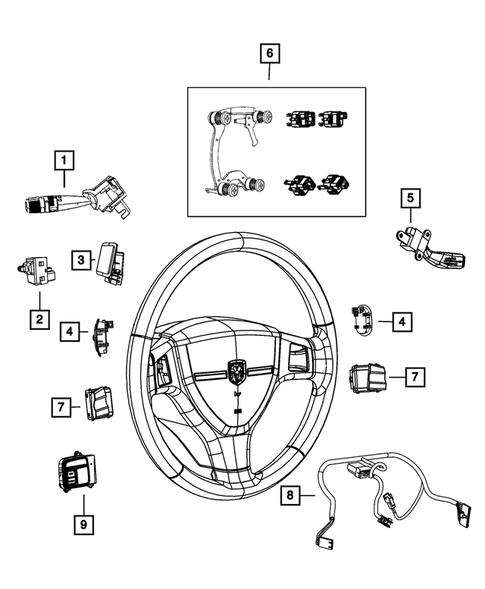 6
1
5
3
2
4
4
7
7
8
9