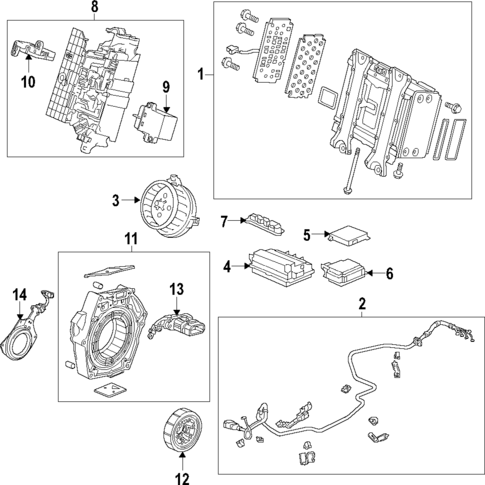 8
10
9
1
3
7
5
11
4
6
14
13
2
12