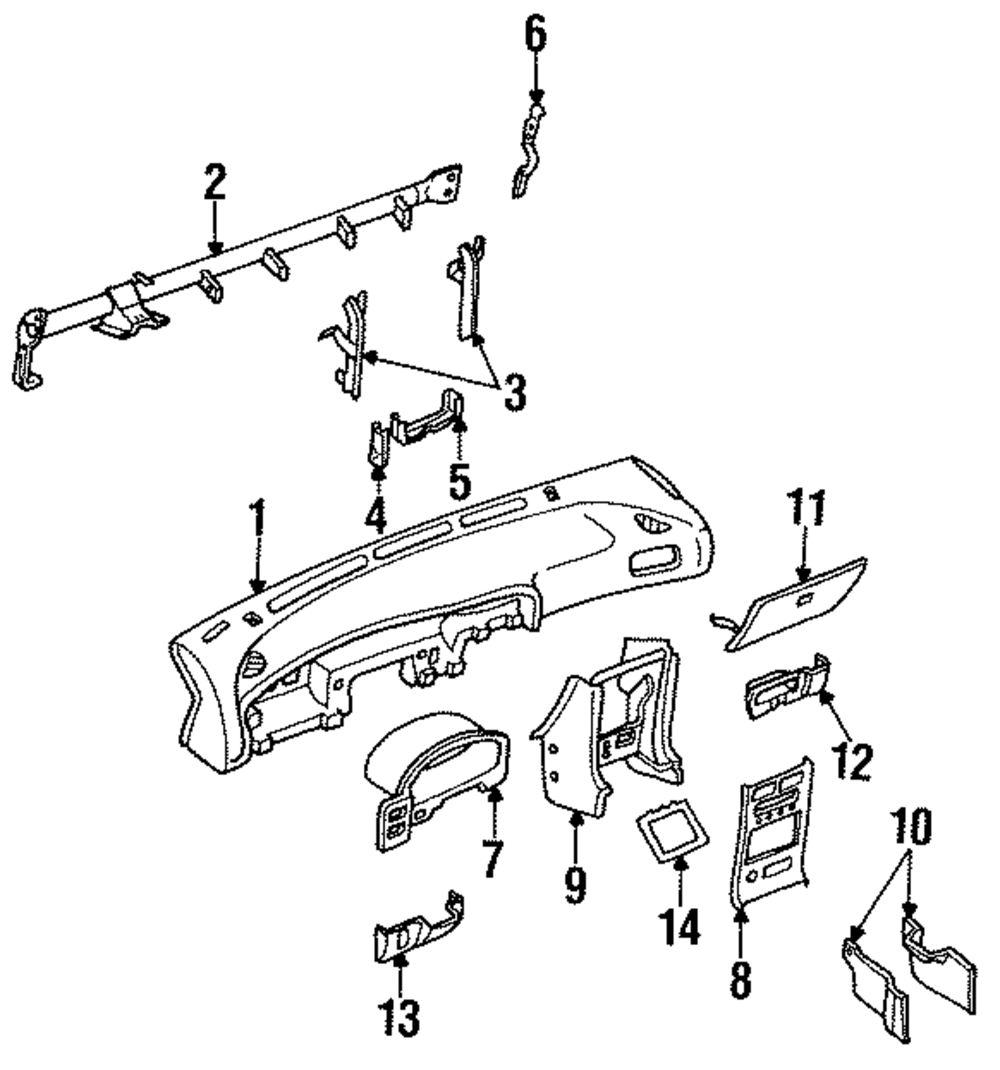 6
2
3
5
4
1
11
12
7
9
14
10
8
13