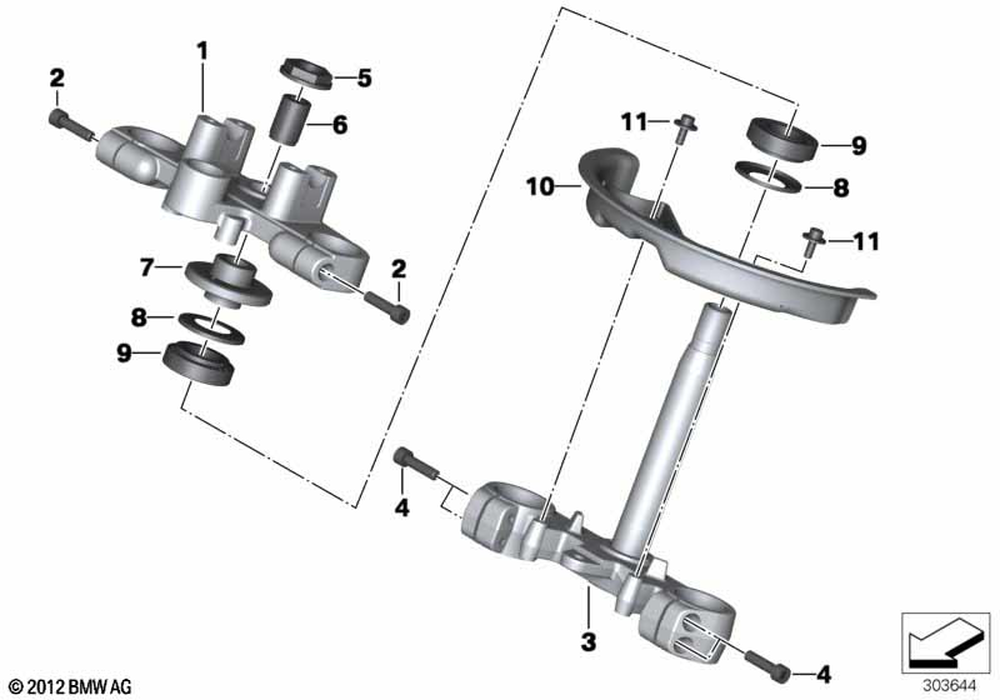 1
2
5
6
11
9
10
8
11
7
2
8
9
4
3
4
© 2012 BMW AG
303644