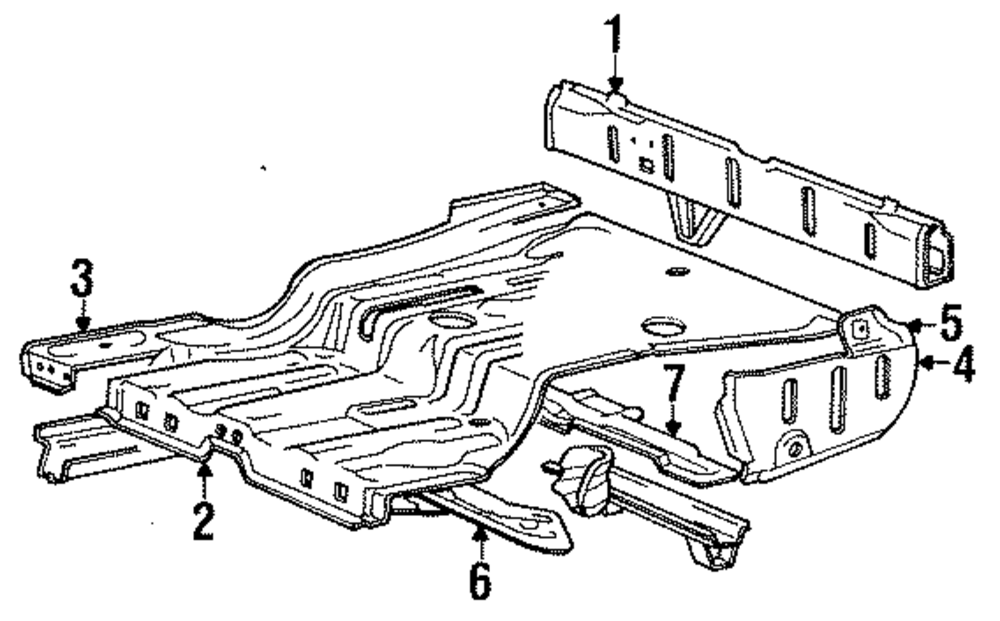 1
3
5
4
7
2
6