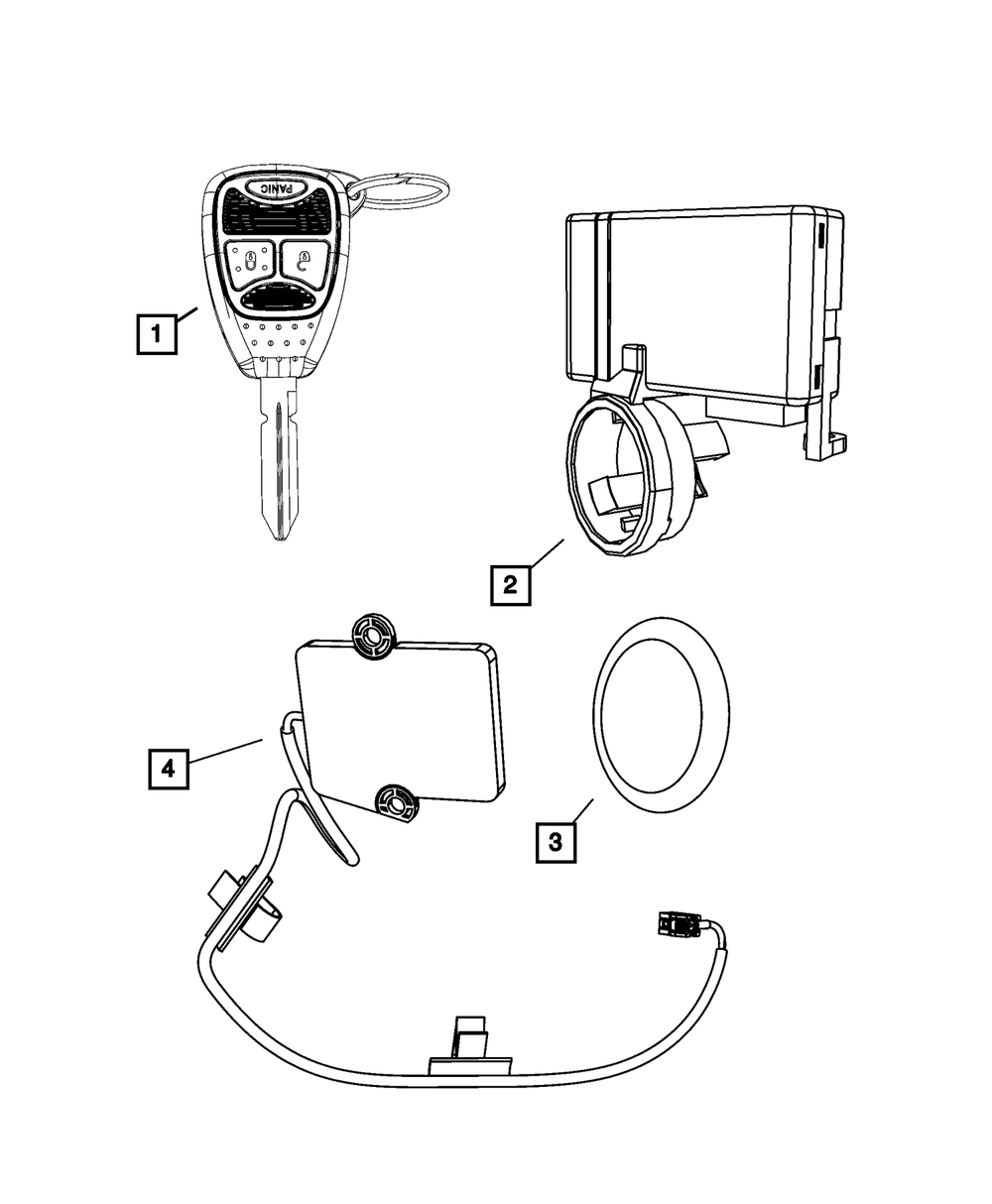 PANIC

1

2

4

3