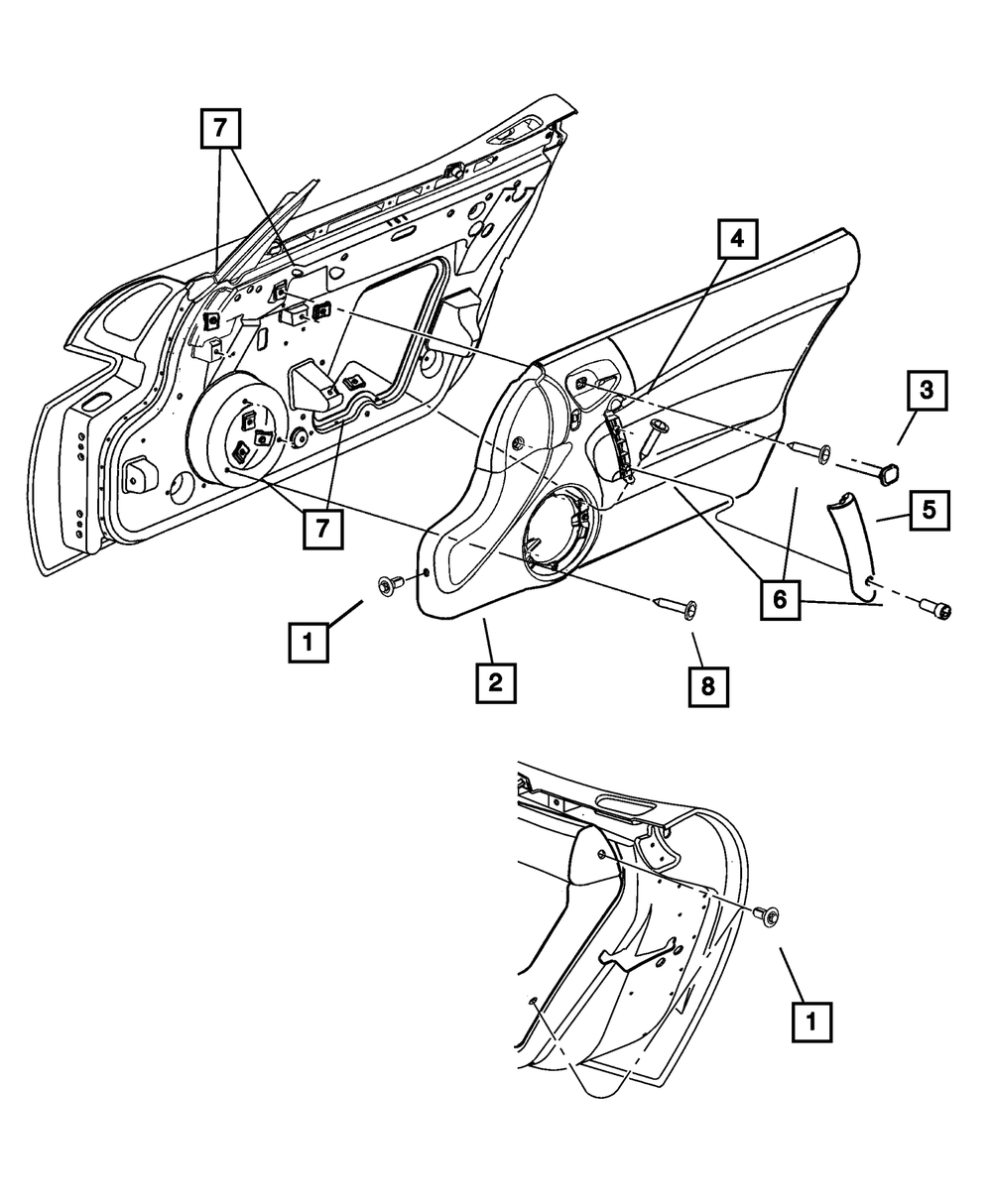 7
4
3
5
7
6
1
2
8
1