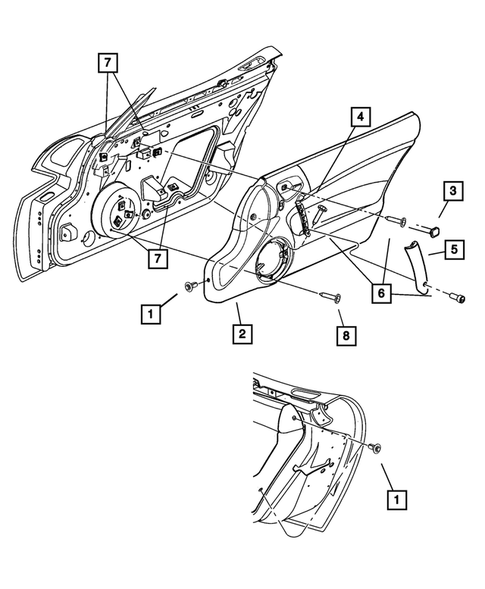 7
4
3
5
7
6
1
2
8
1