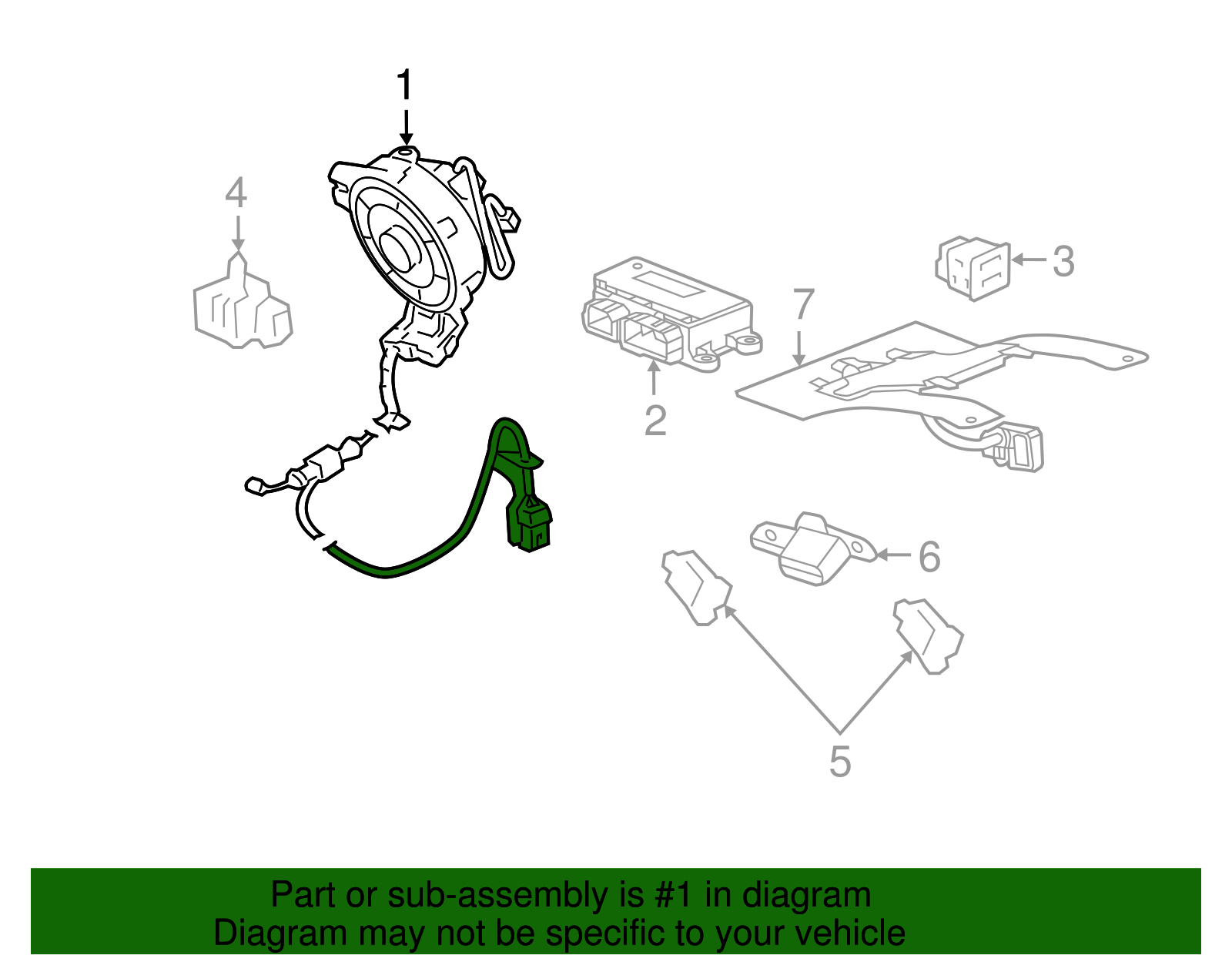 1
4
3
7
2
6
5

Part or sub-assembly is #1 in diagram
Diagram may not be specific to your vehicle