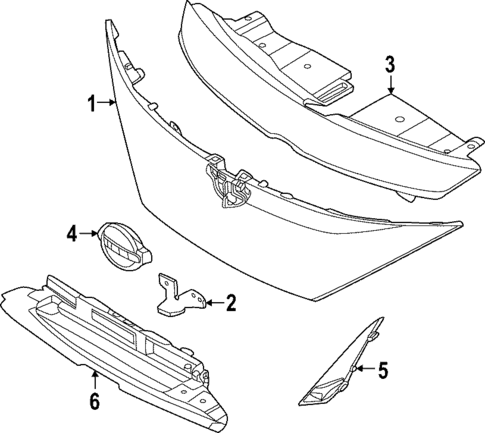 3
1
4
2
5
6