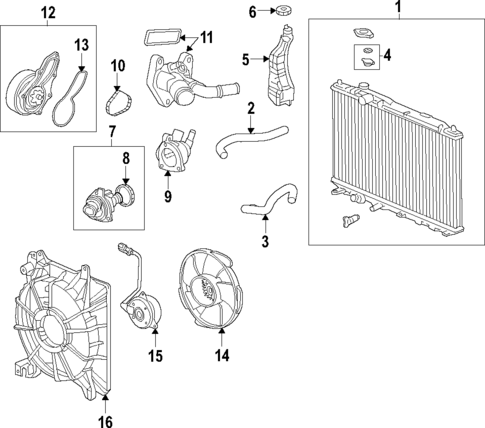 12
13
10
11
6
5
1
4
2
7
8
9
3
15
14
16