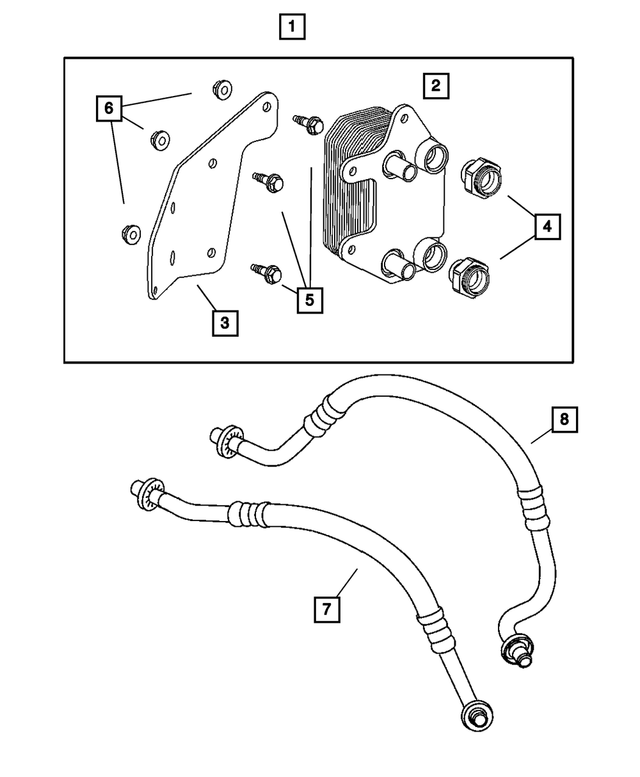 1
2
6
4
5
3
8
7