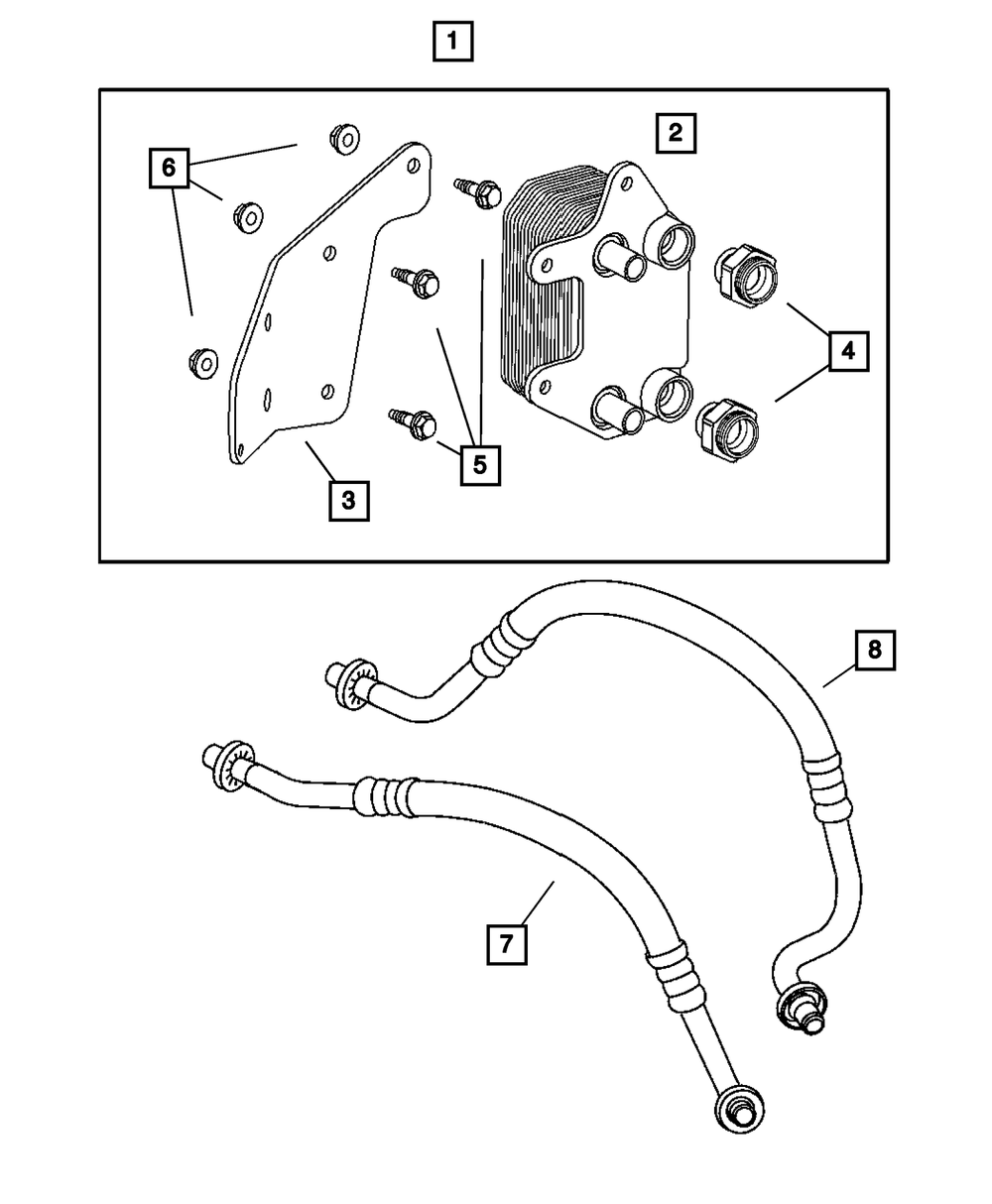 1
2
6
4
5
3
8
7