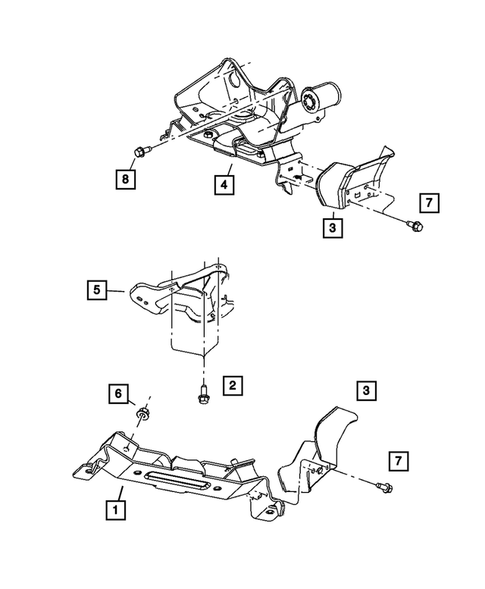 8
4
7
3
5
2
6
3
7
1