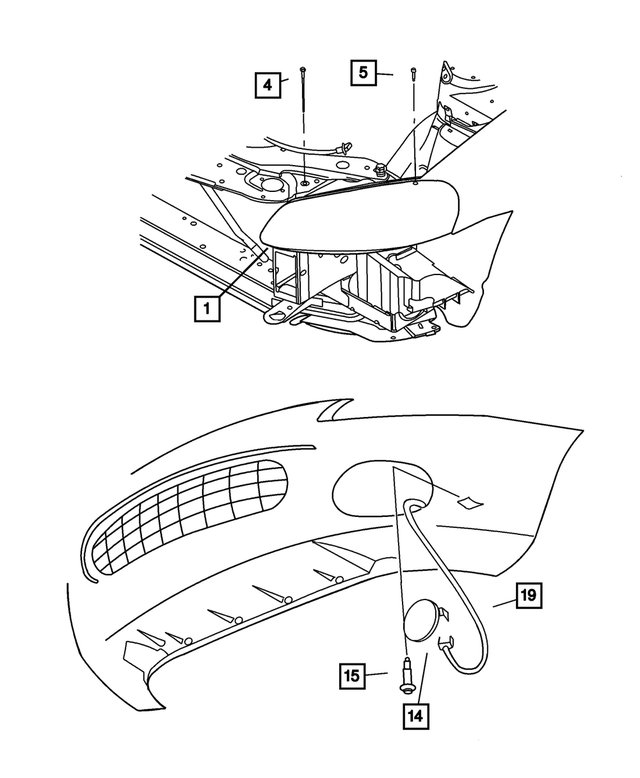 4
5
1
19
15
14