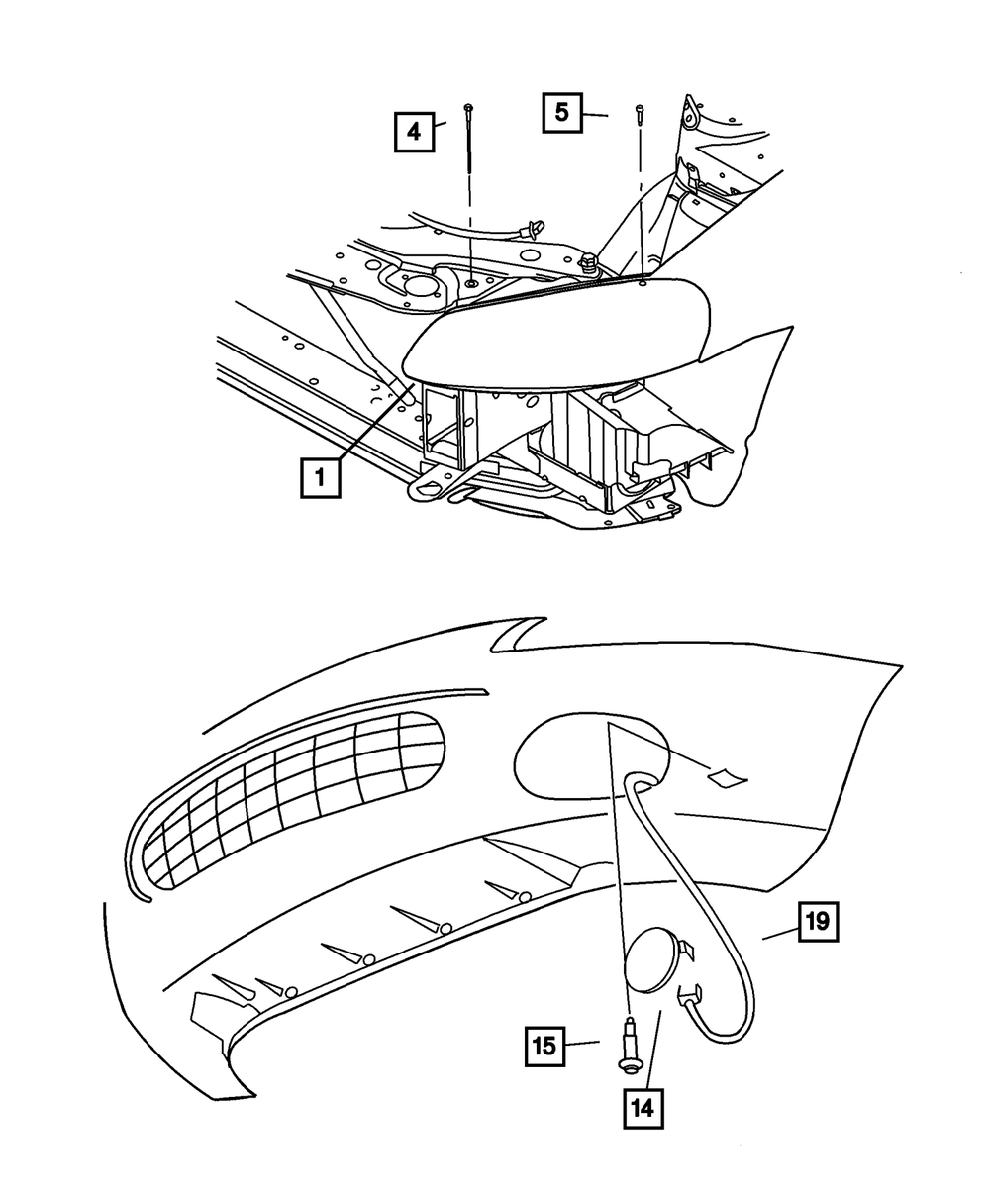 4
5
1
19
15
14