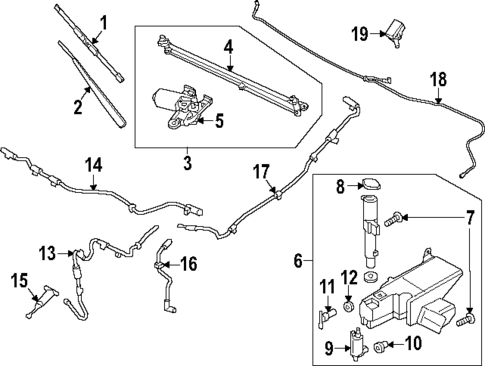 1
2
4
5
3
19
18
14
17
8
7
6
13
16
15
11
12
9
10