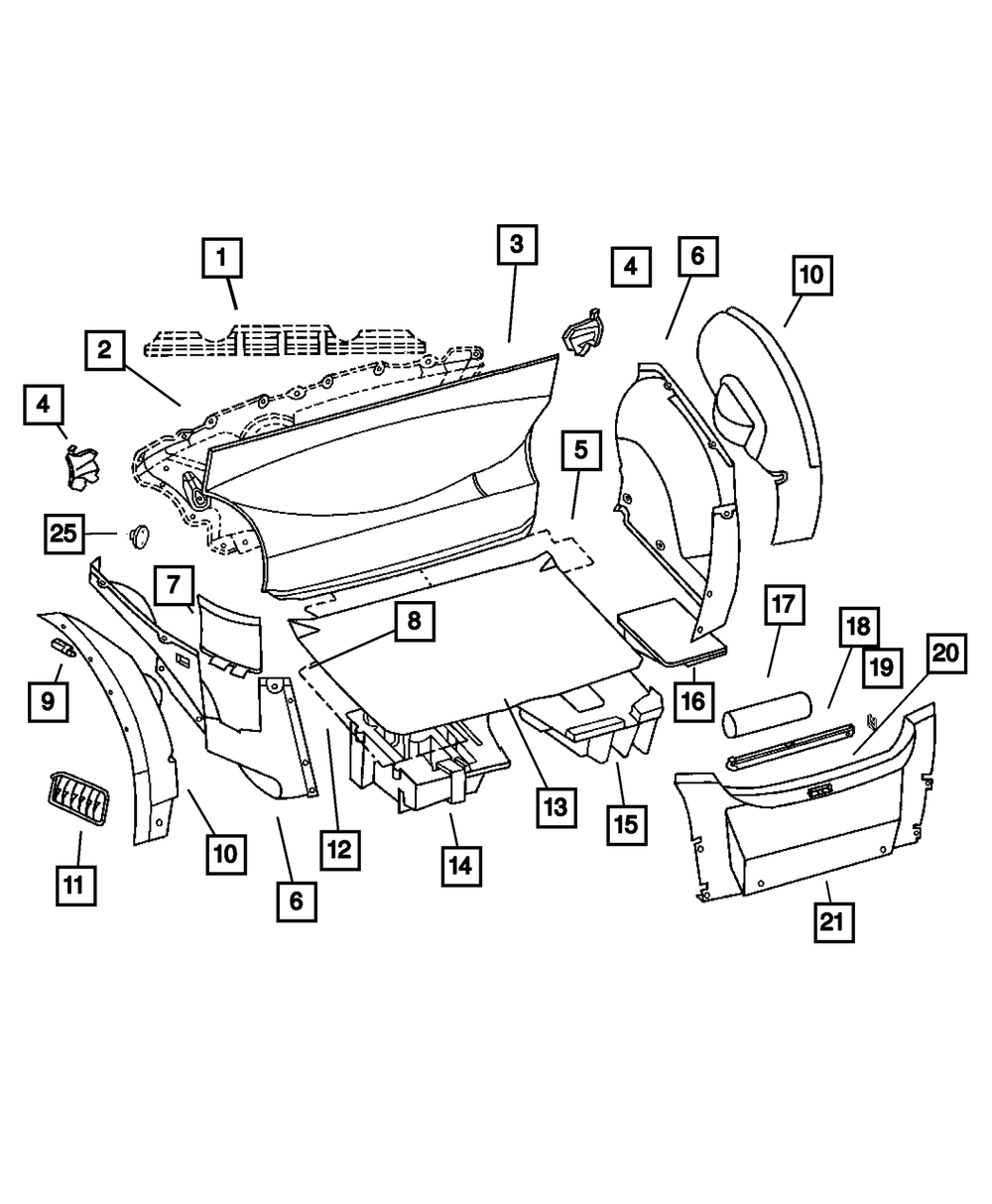 1
3
4
6
10
2
4
5
25
7
8
17
18
19
20
9
16
13
15
11
10
12
14
6
21