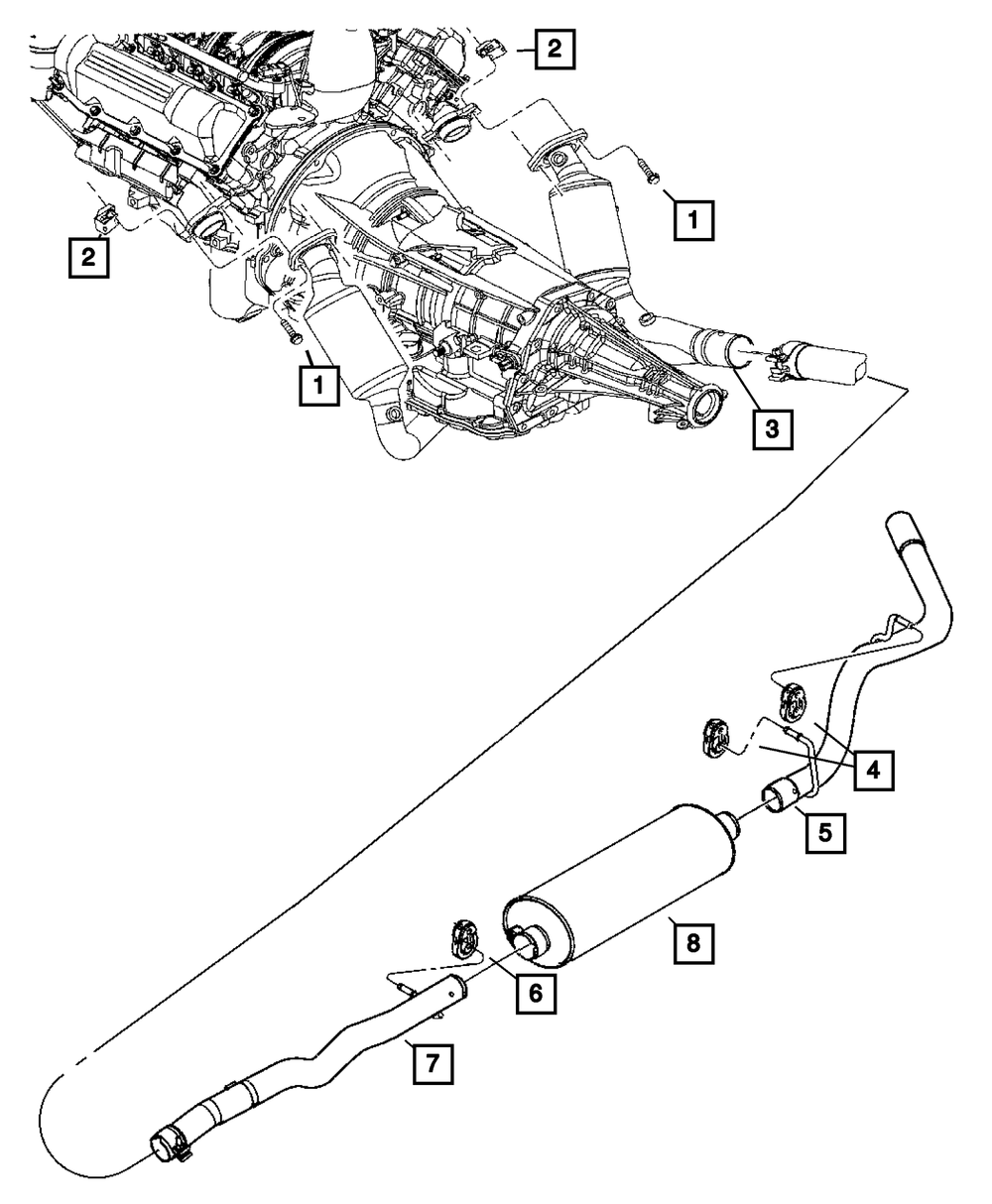 2
1
2
1
3
4
5
8
6
7