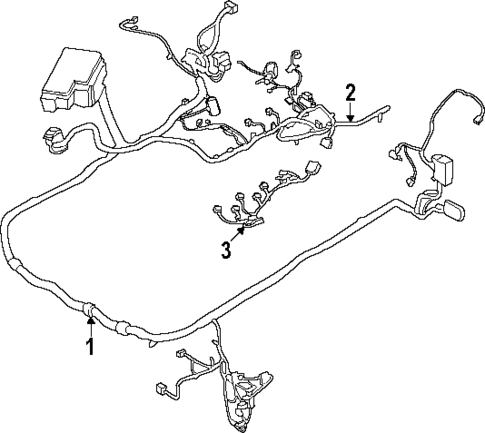 2
3
1