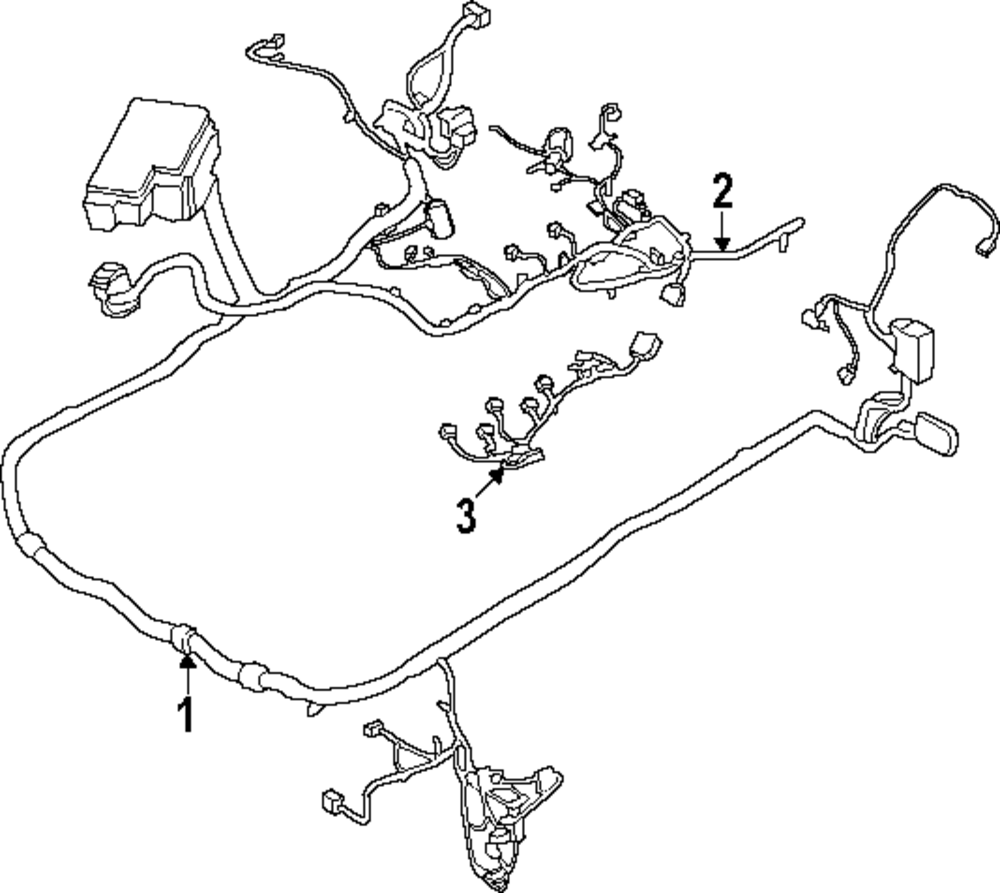 2

3

1