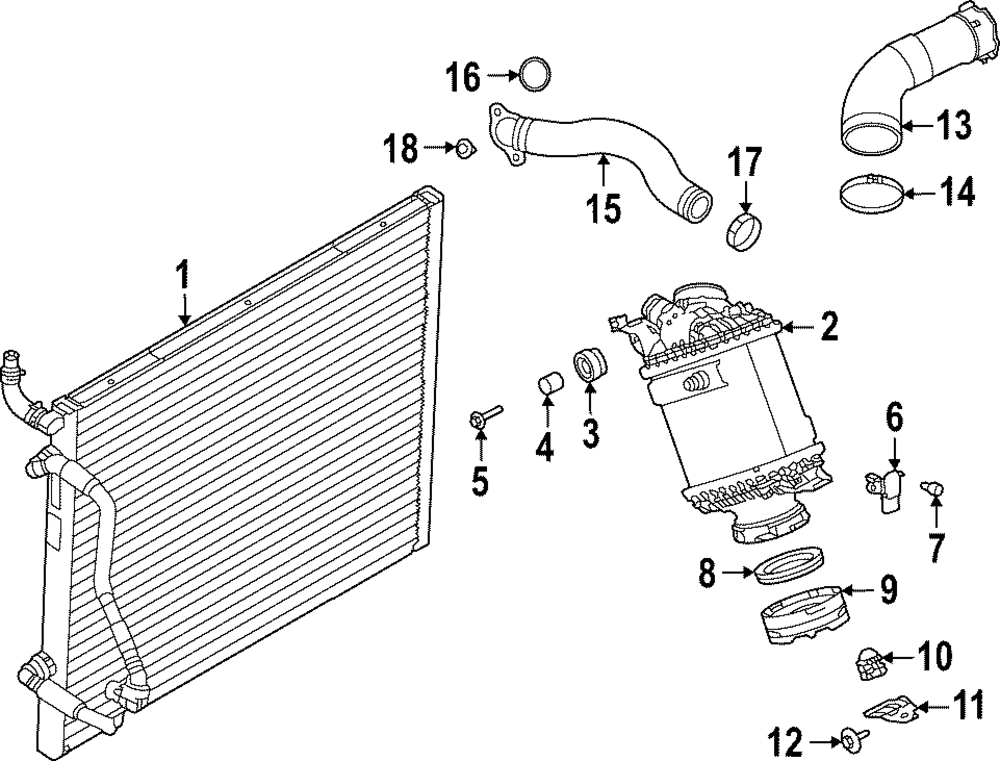 16
18
15
17
13
14
1
2
4
3
5
6
7
8
9
10
11
12